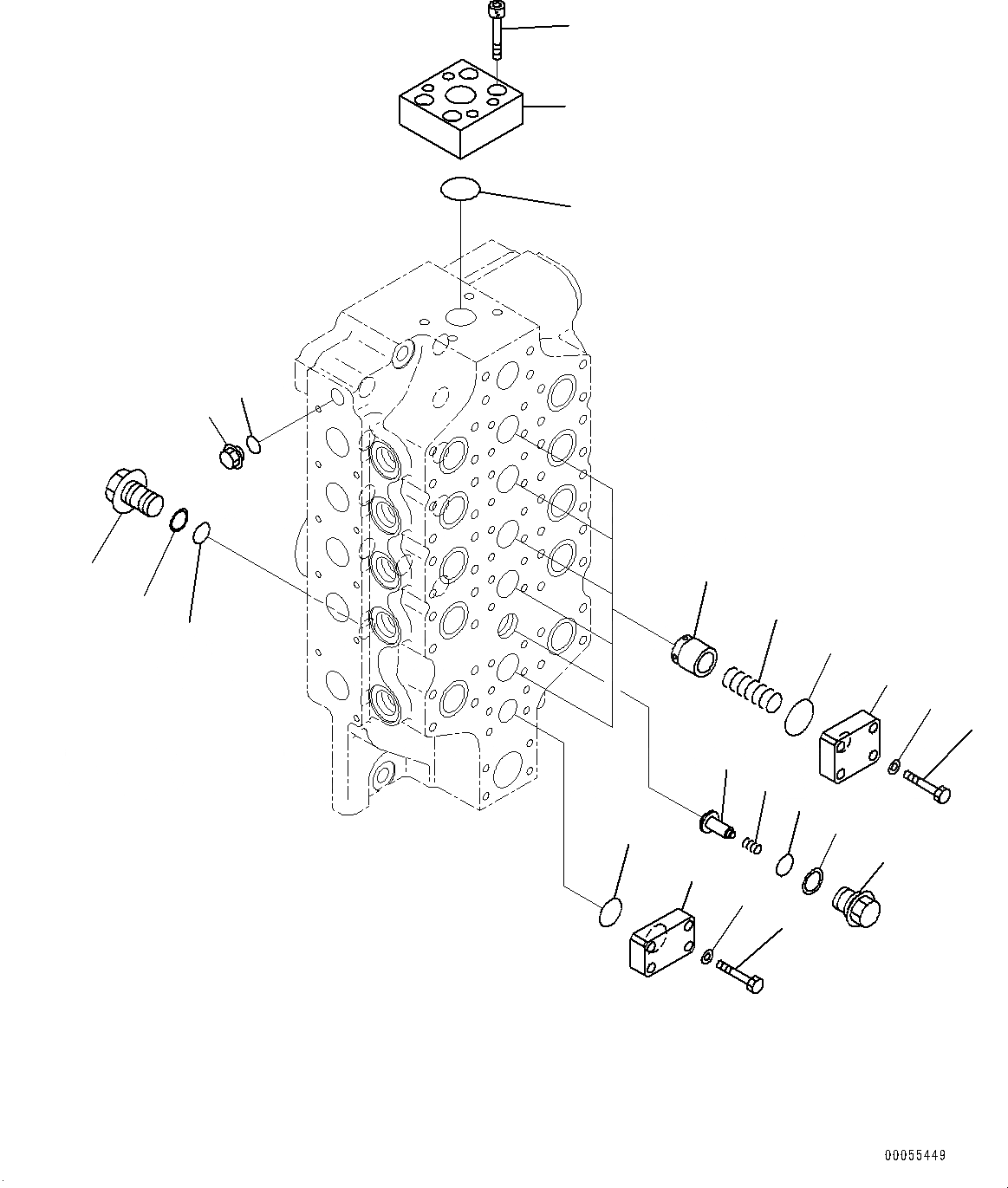 00055449