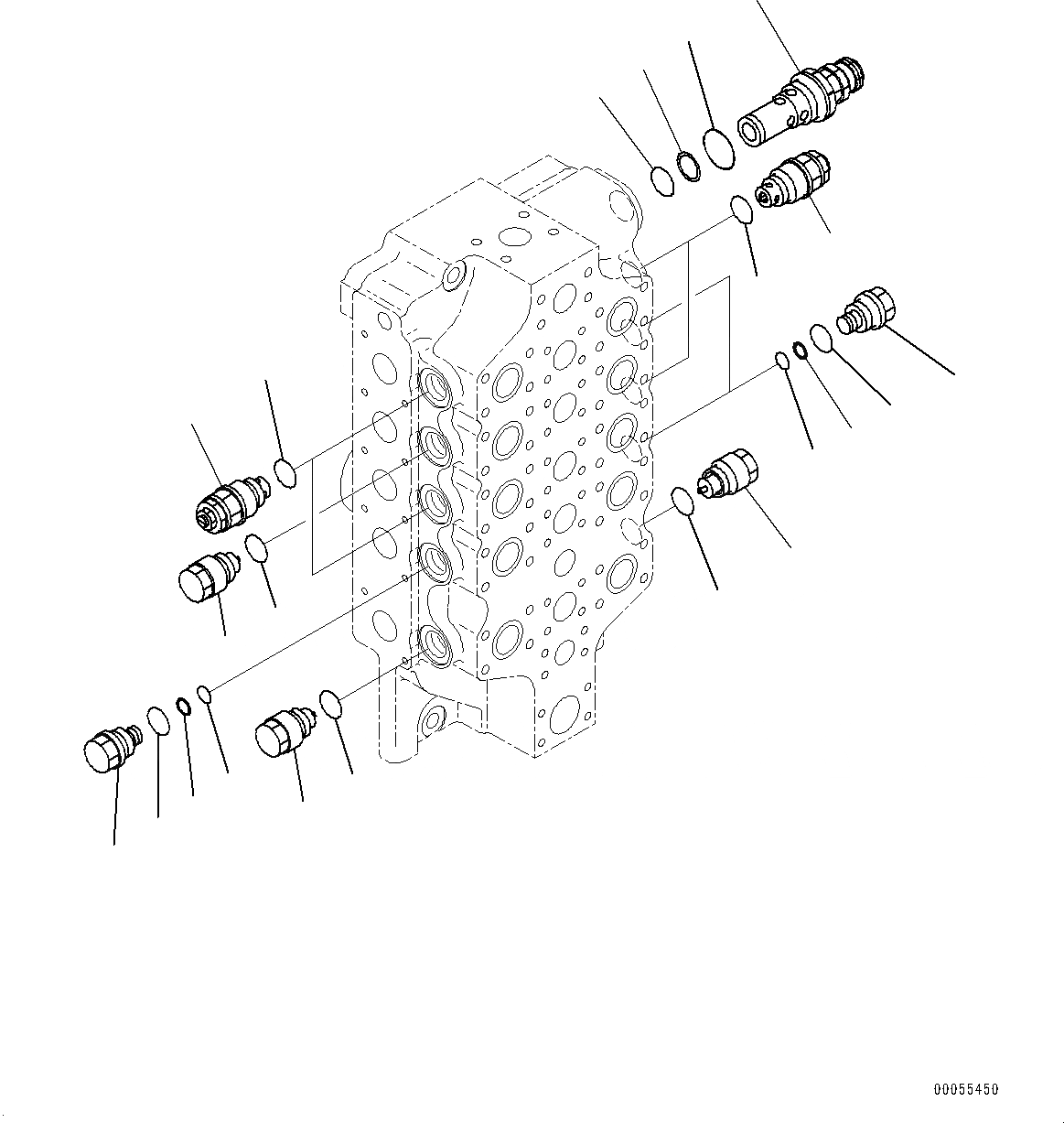 00055450