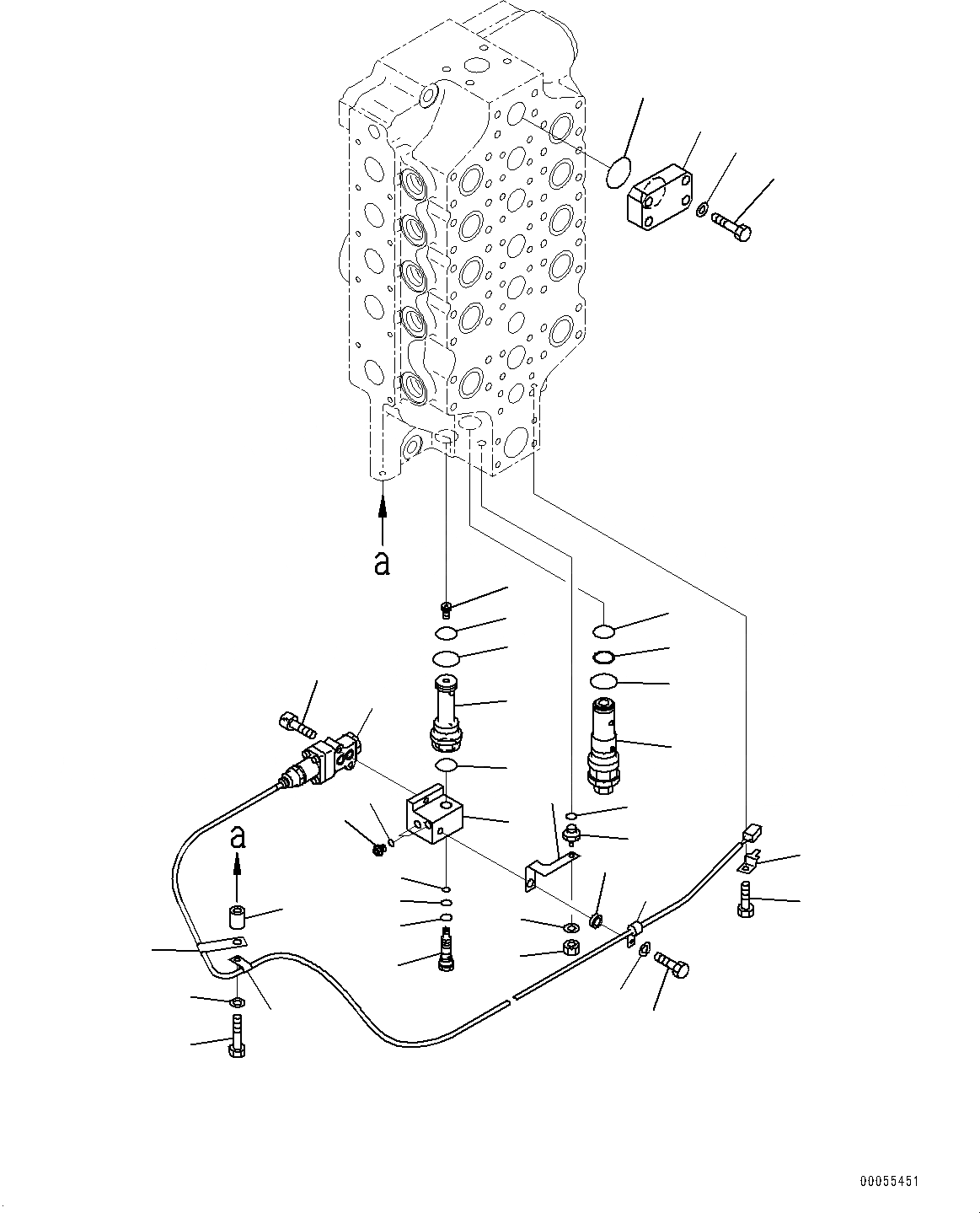 a

a

00055451