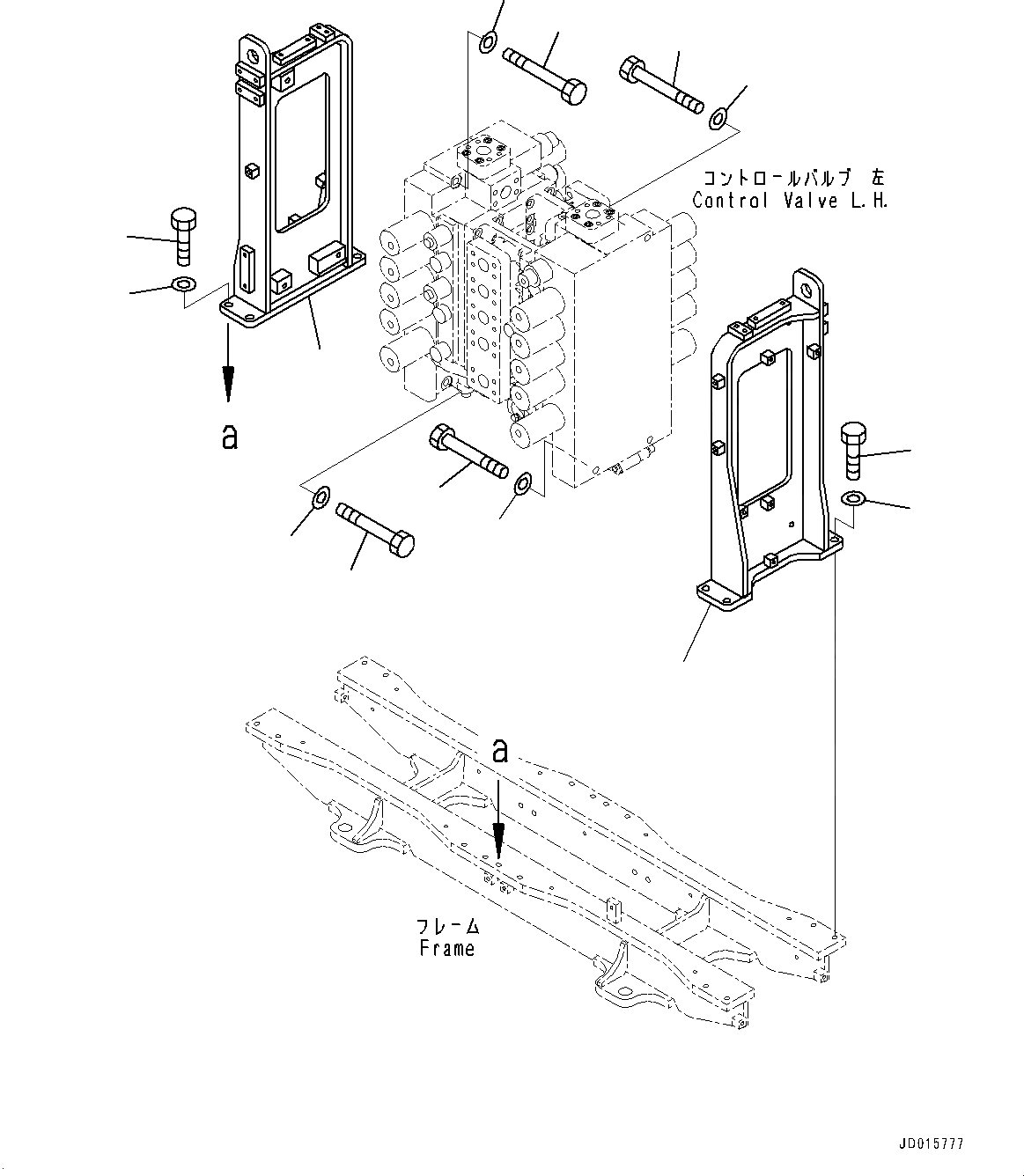 コントロールバルブ 左
Control Valve L.H.

a

a

フレーム
Frame

JD015777