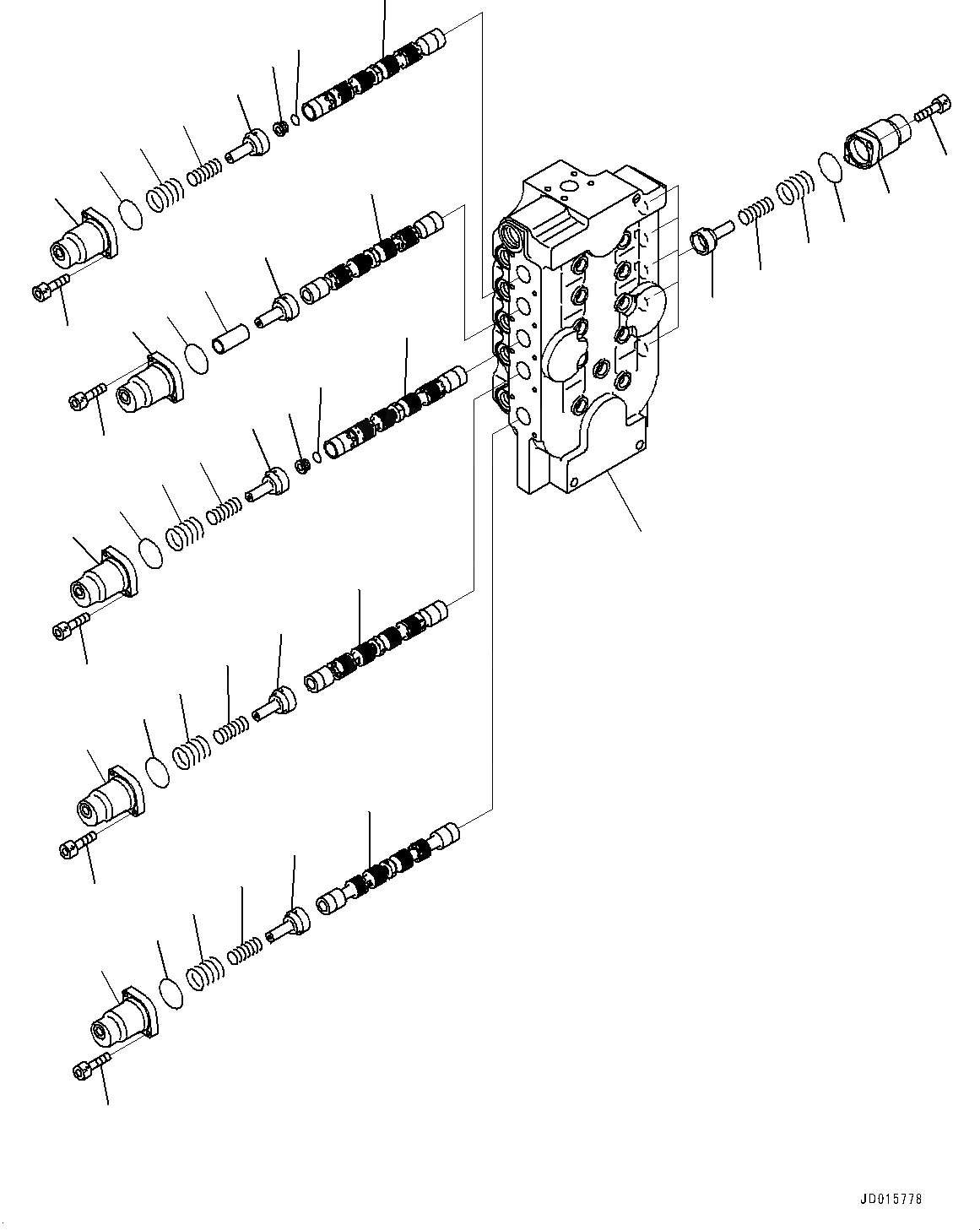 JD015778