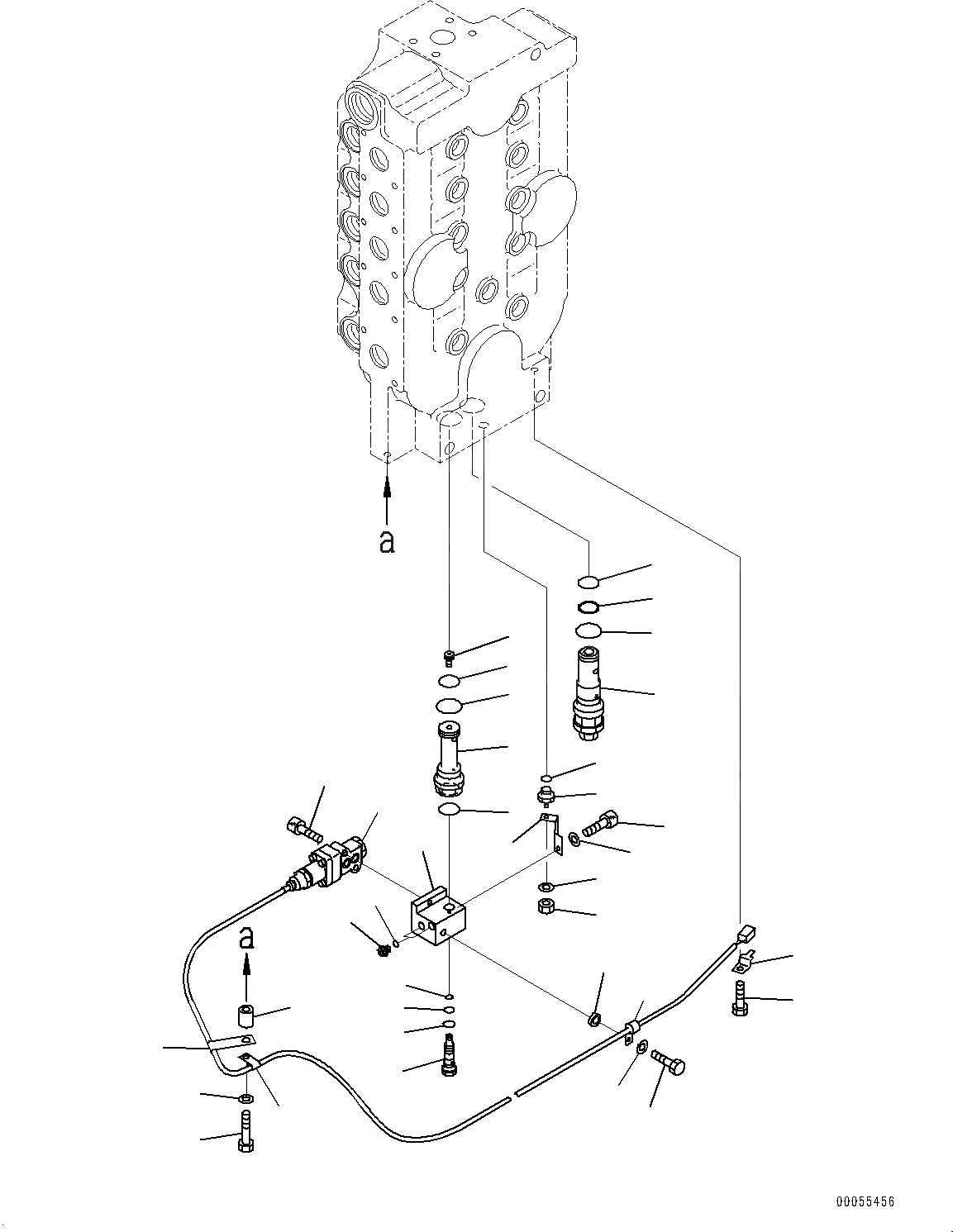 a

a

00055456