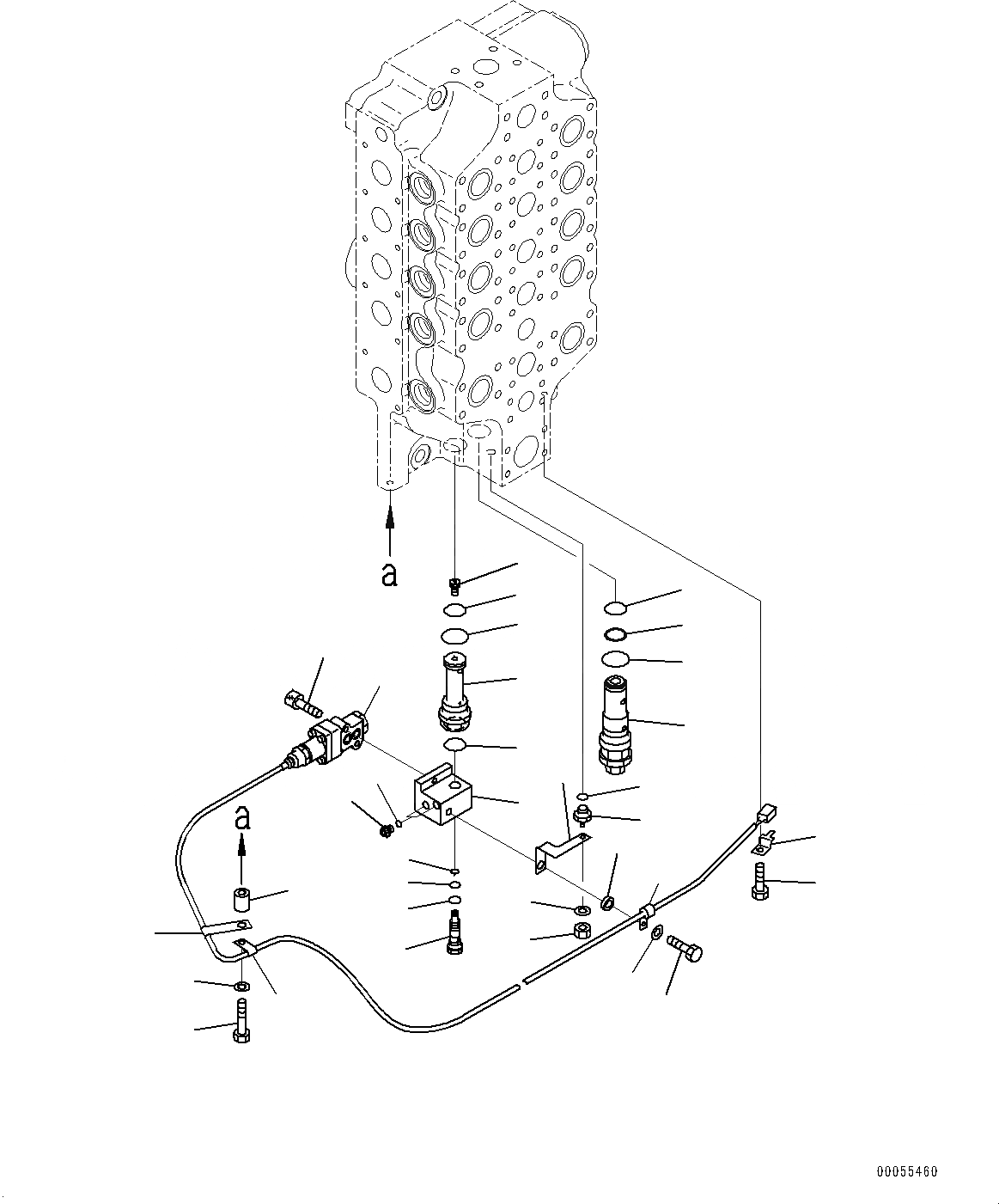 a

a

00055460