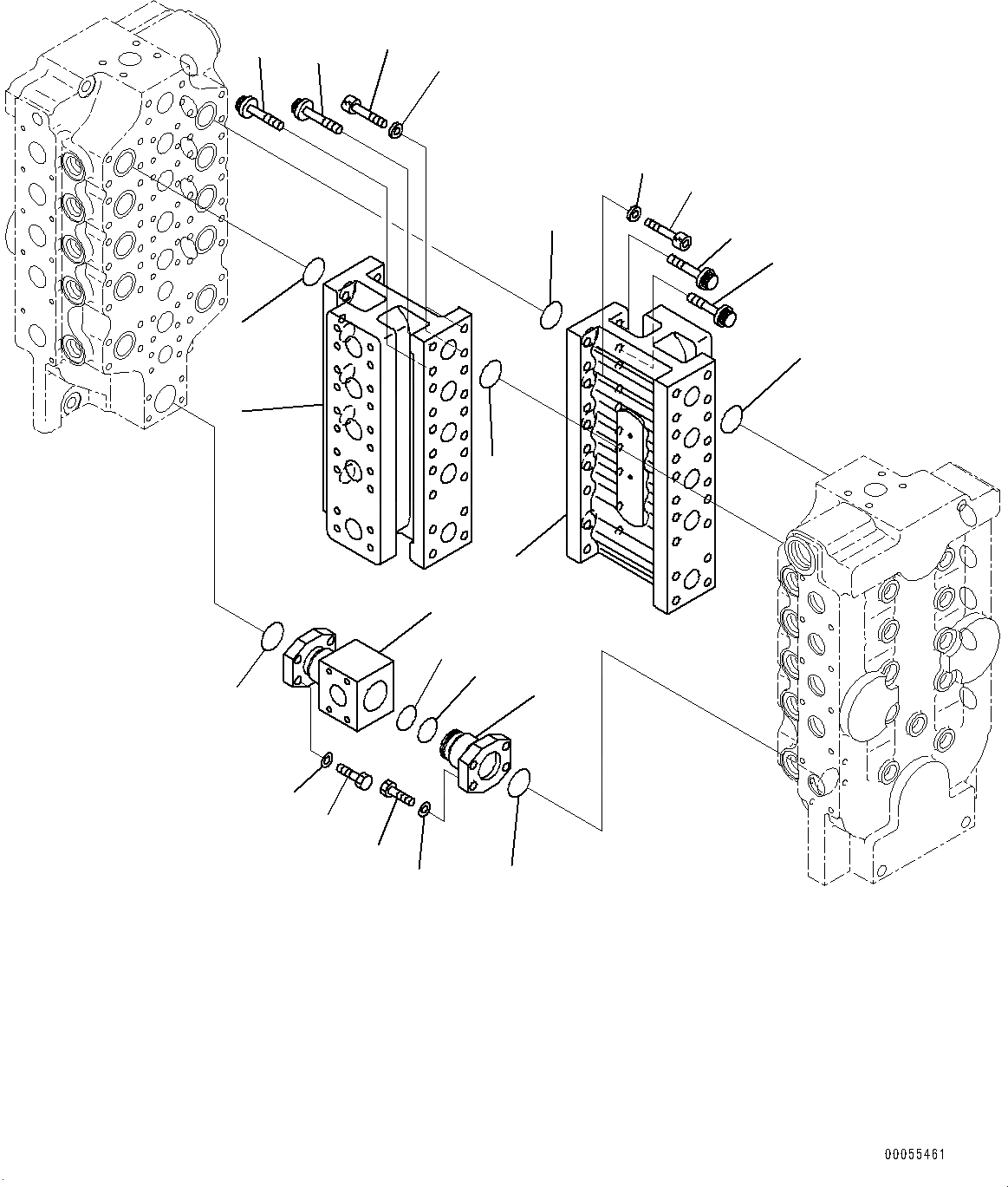 00055461