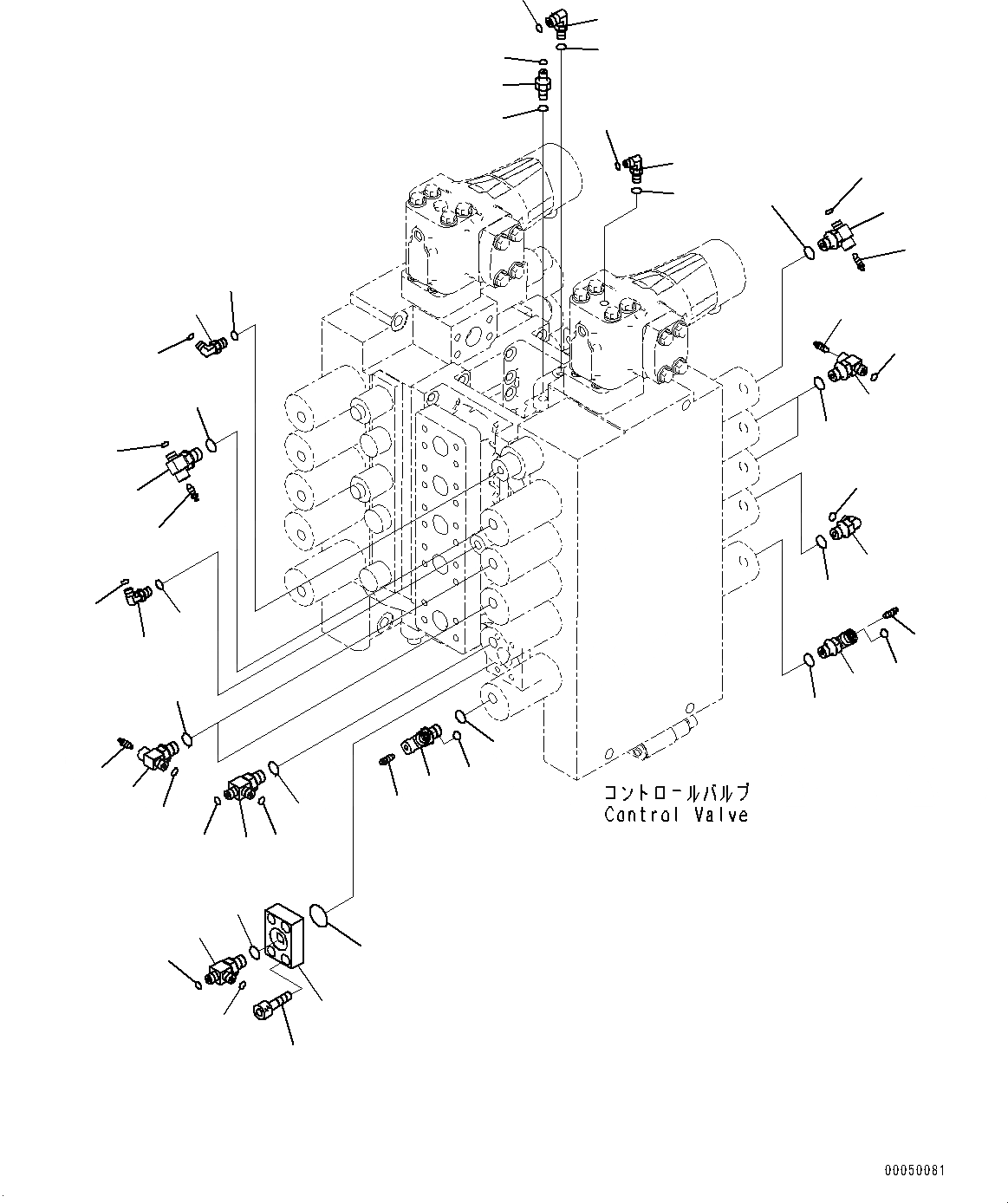 コントロールバルブ
Control Valve

00050081