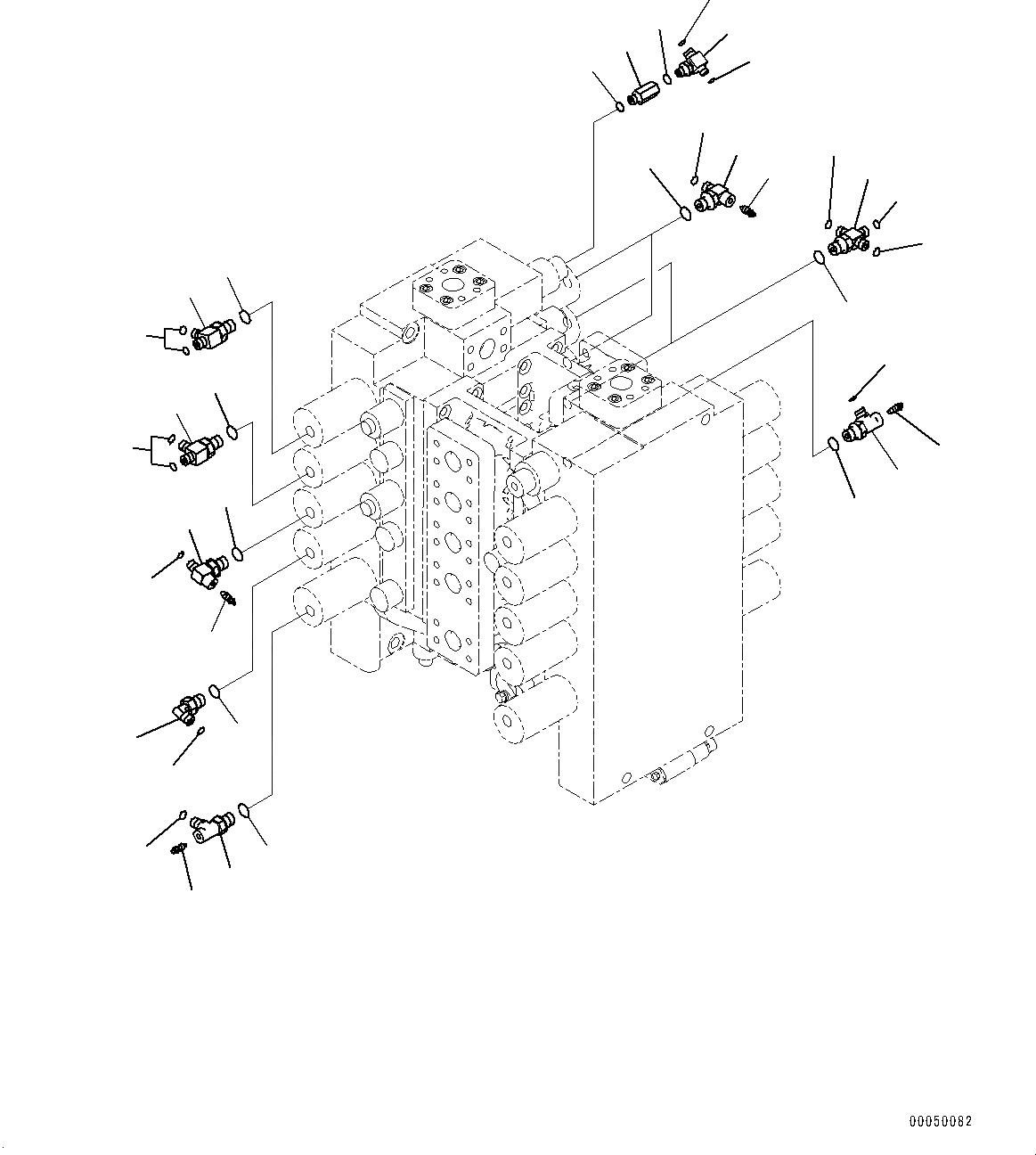 00050082