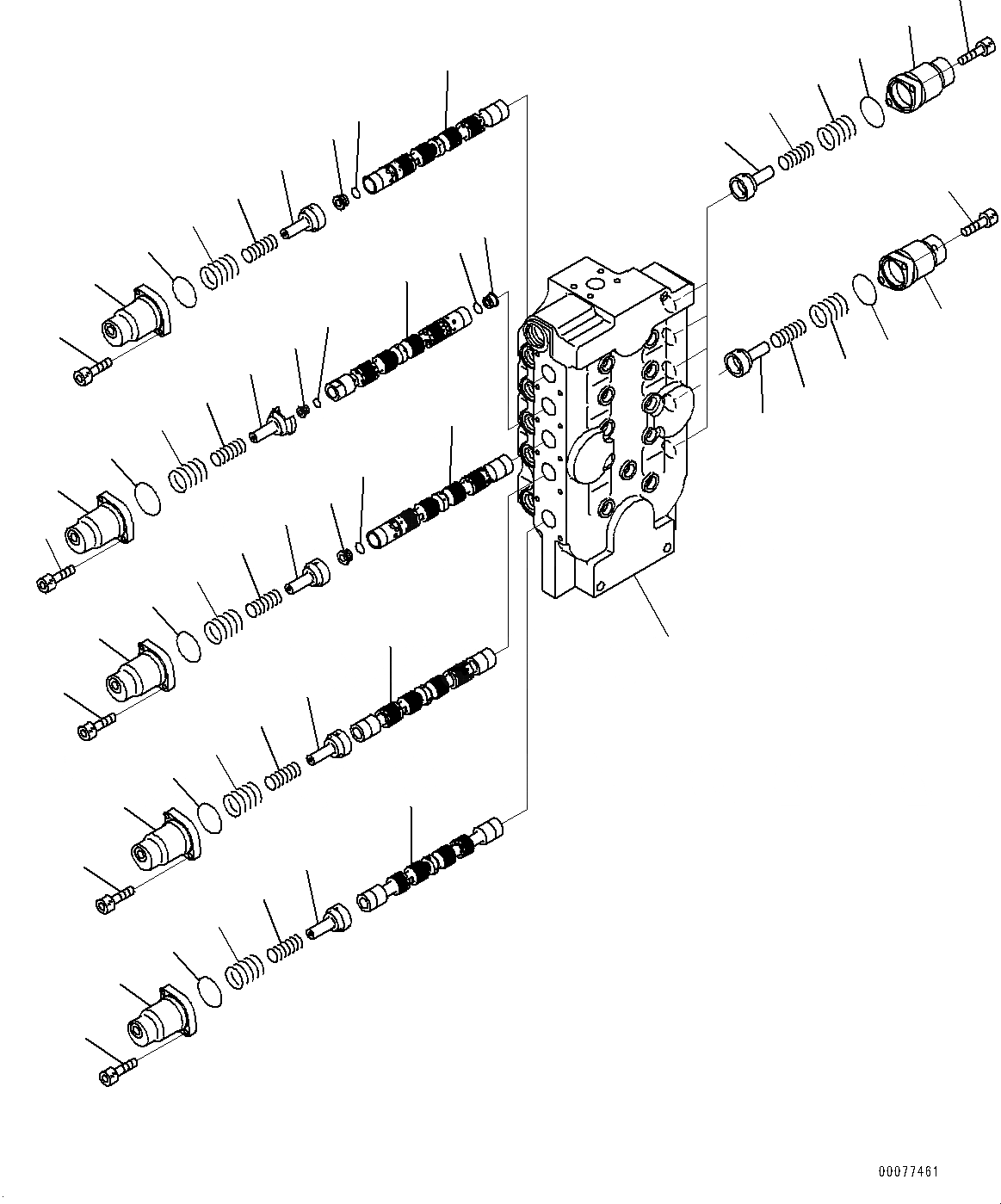 00077461