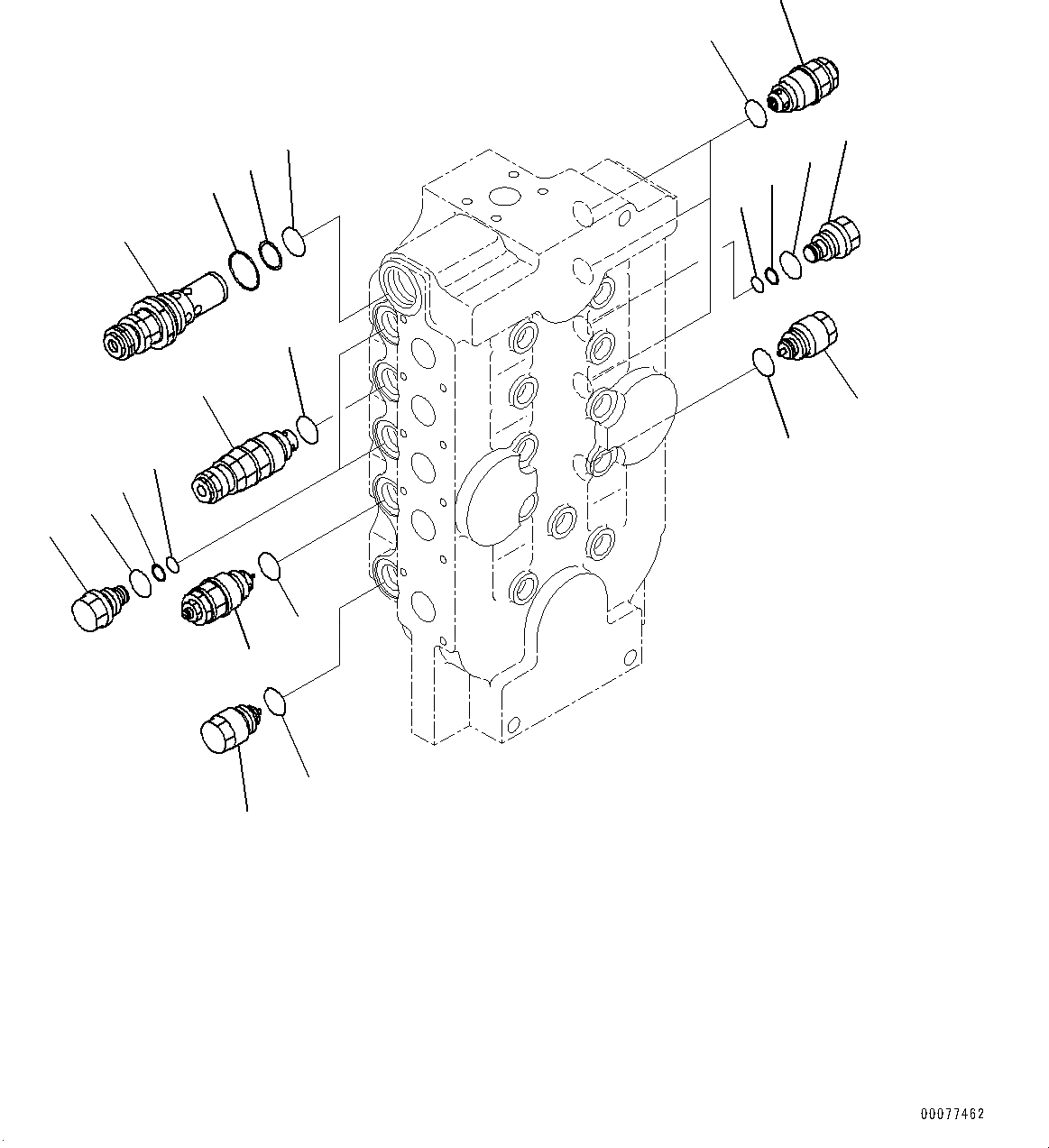 00077462