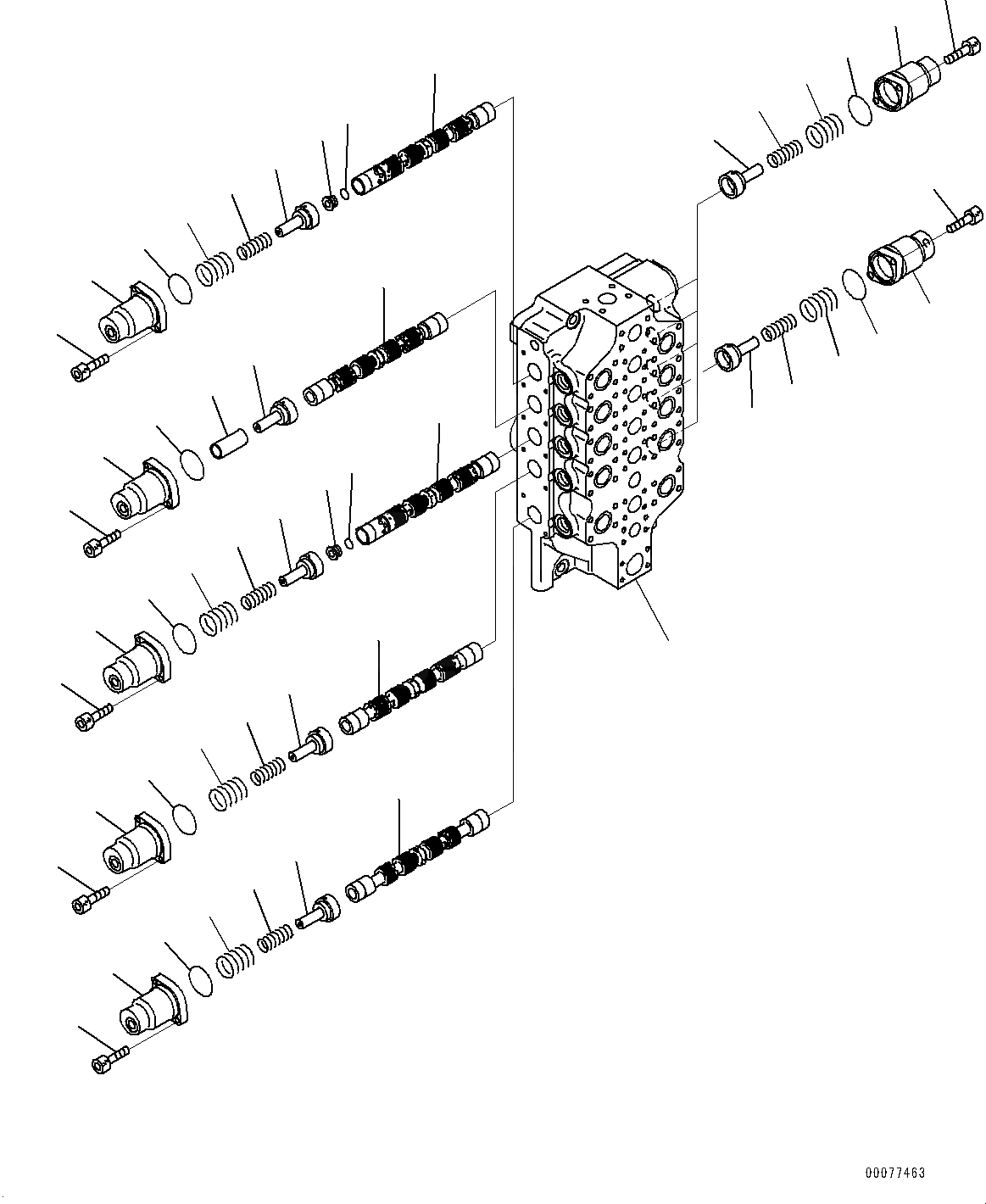 00077463