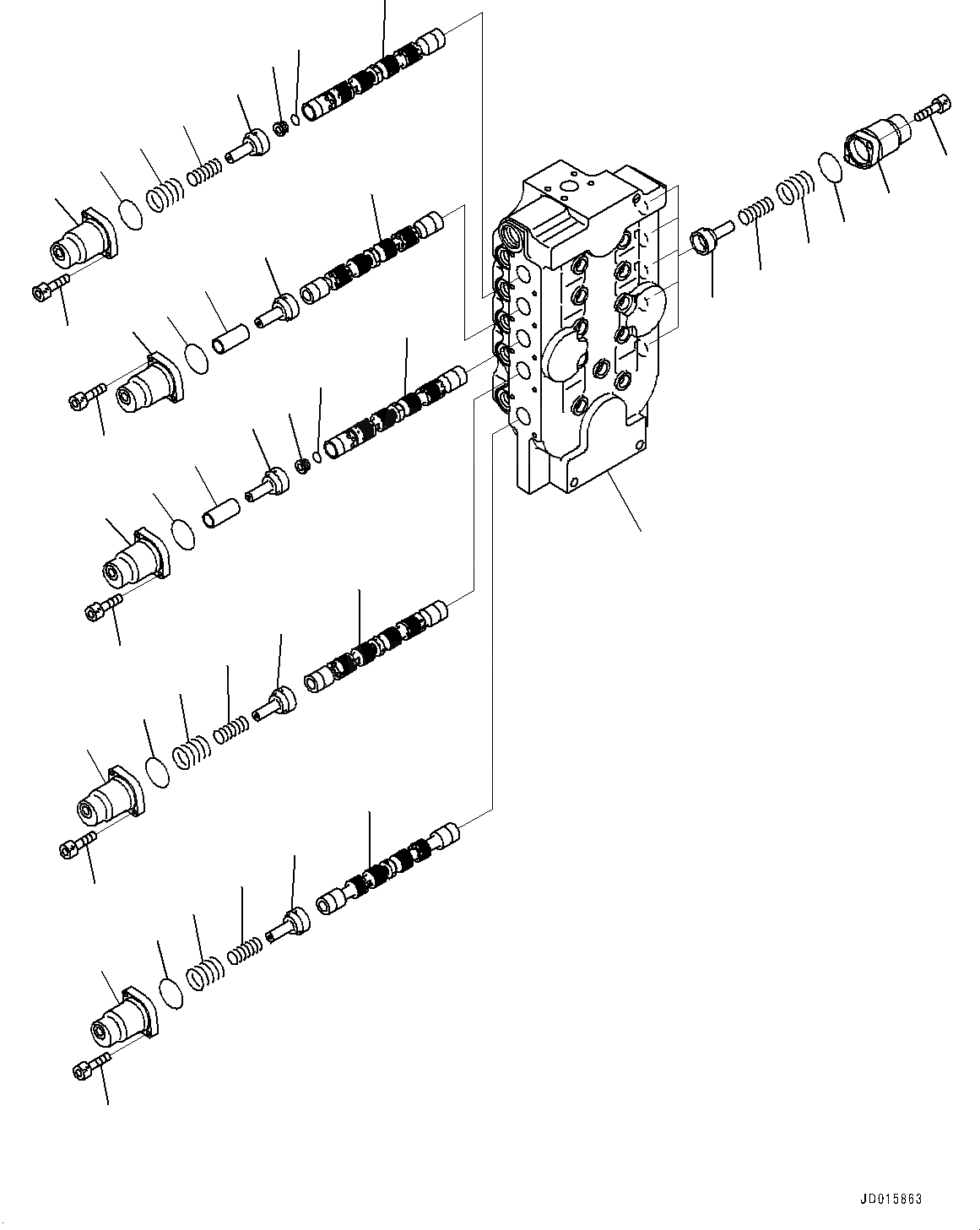 JD015863