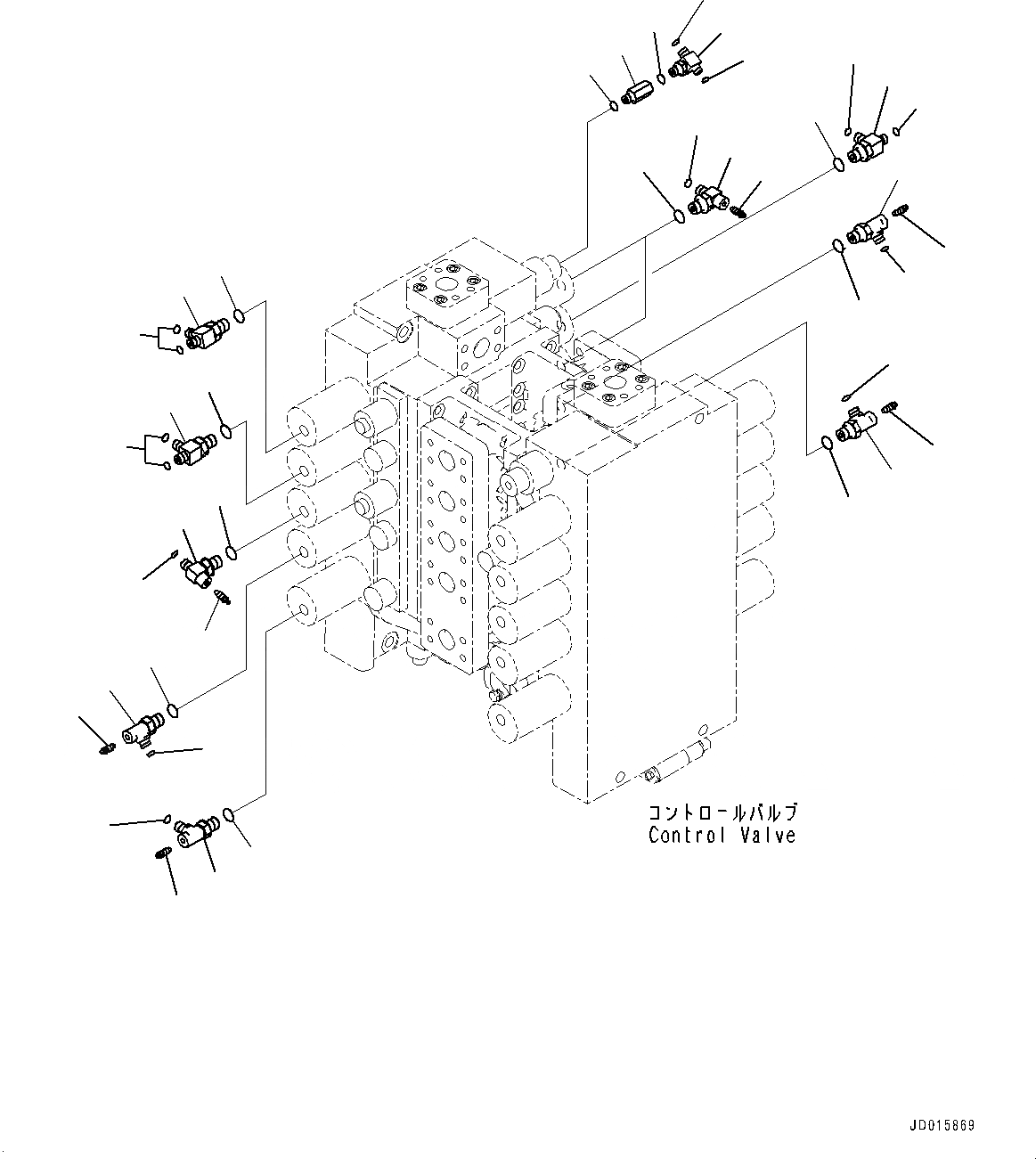 コントロールバルブ
Control Valve

JD015869