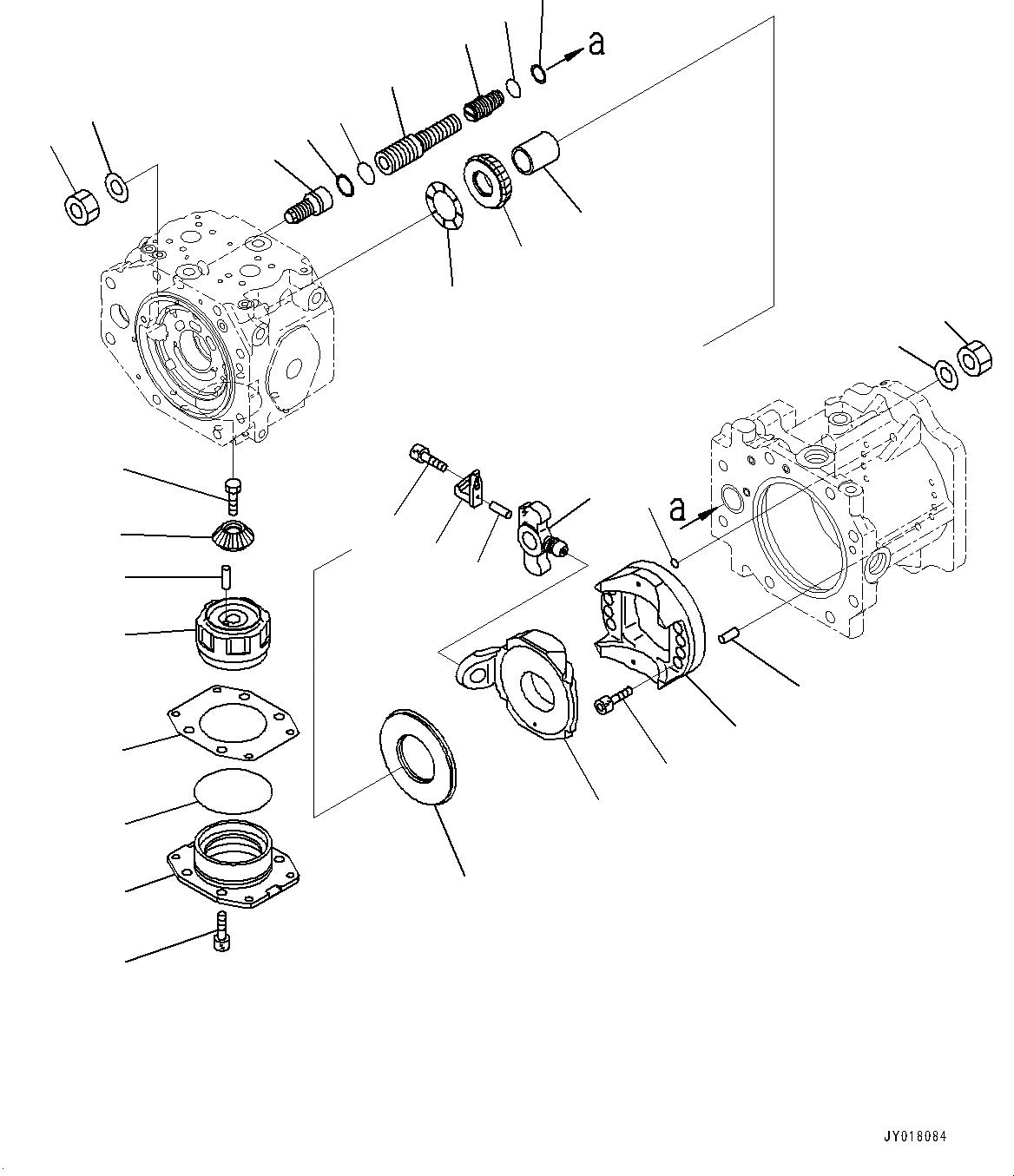 a

a

JY018084