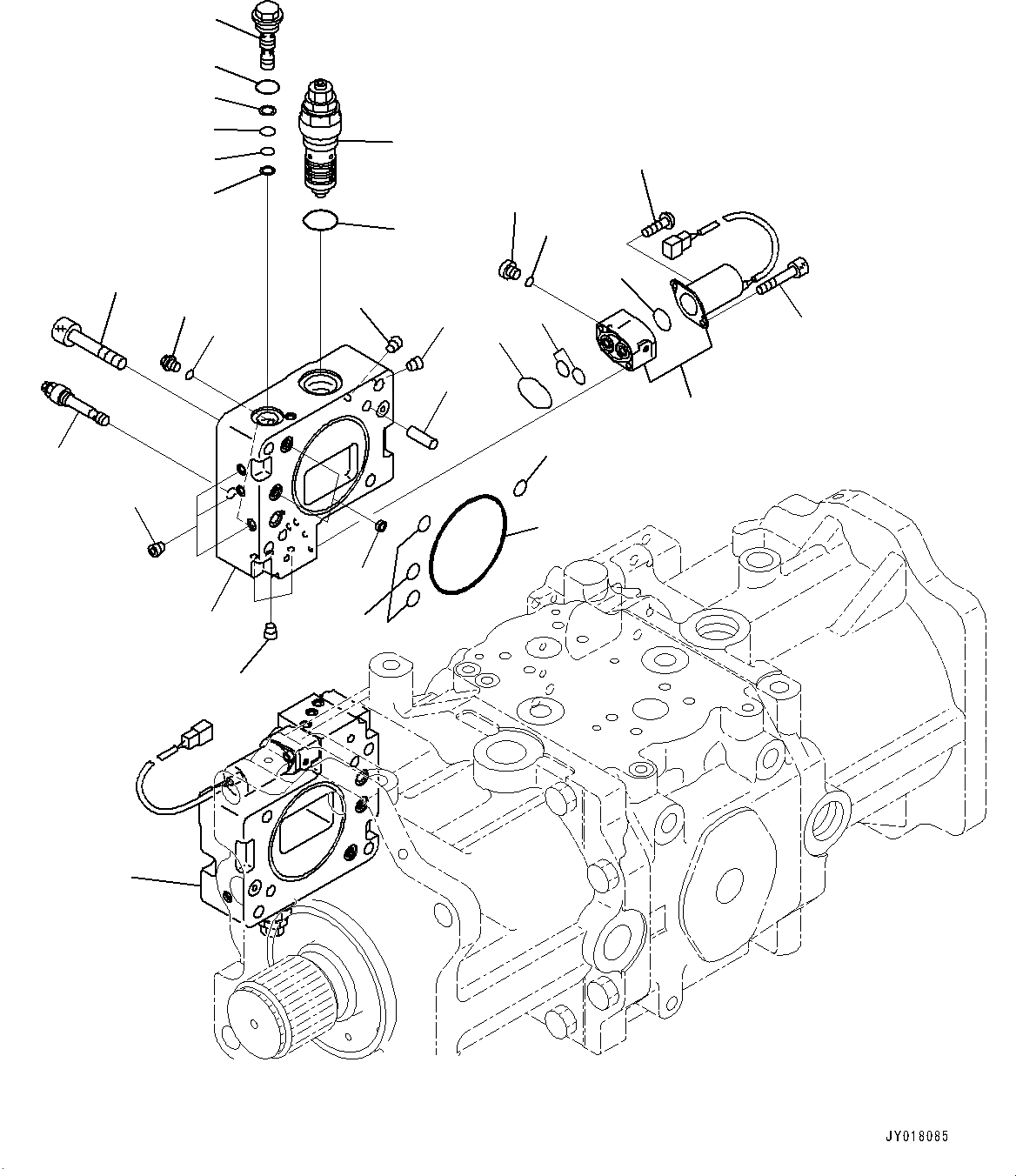 JY018085