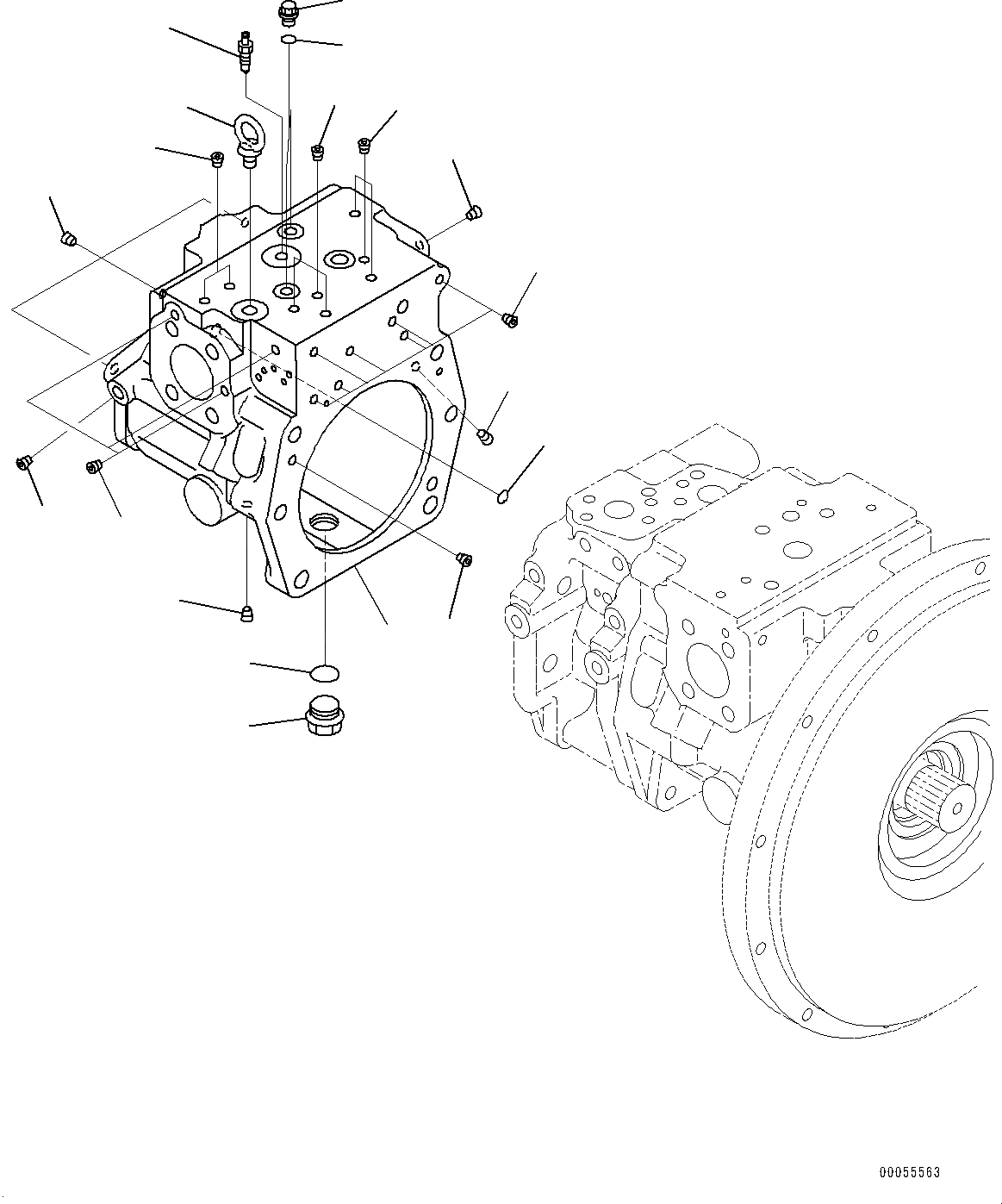 00055563