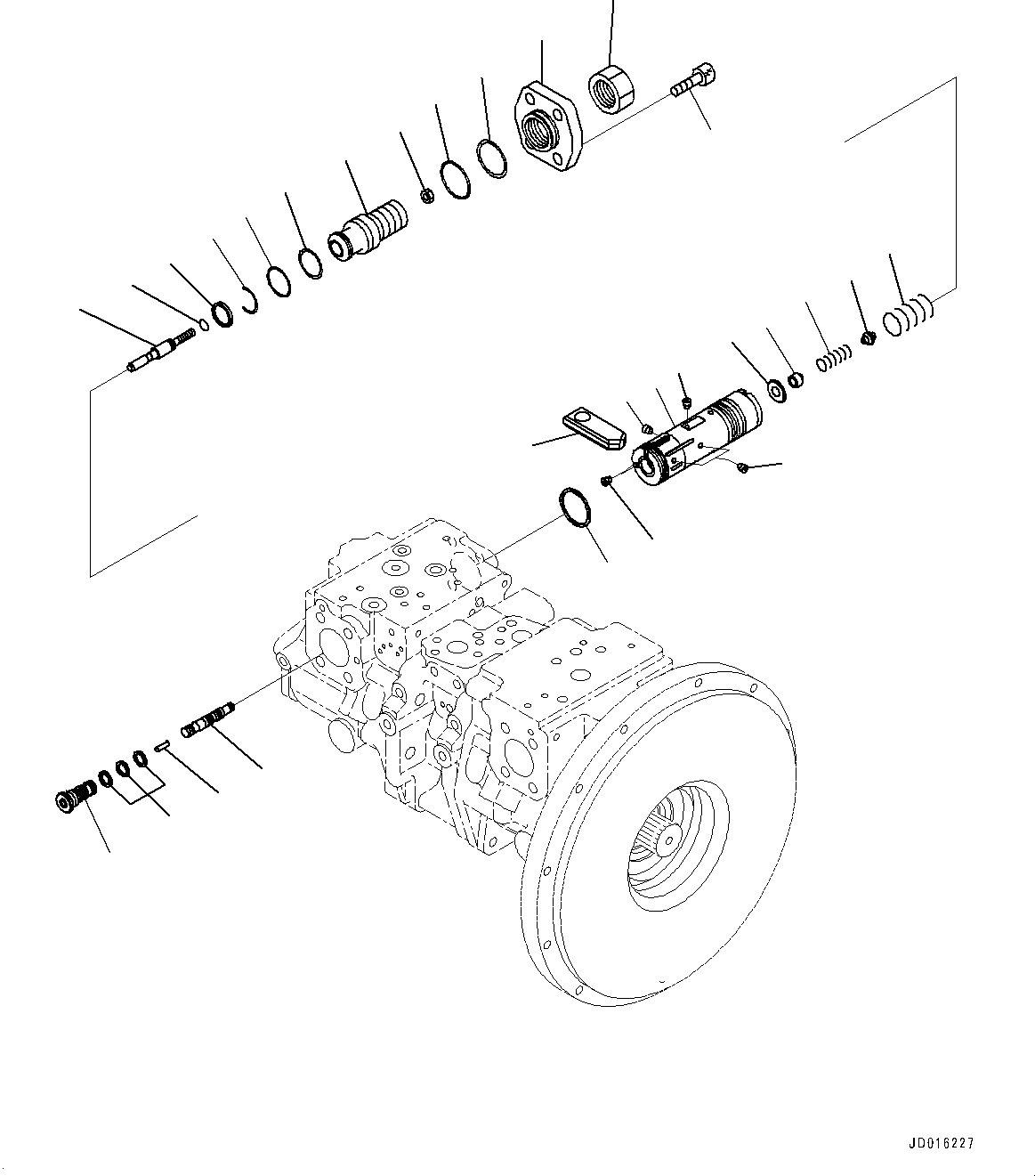 JD016227