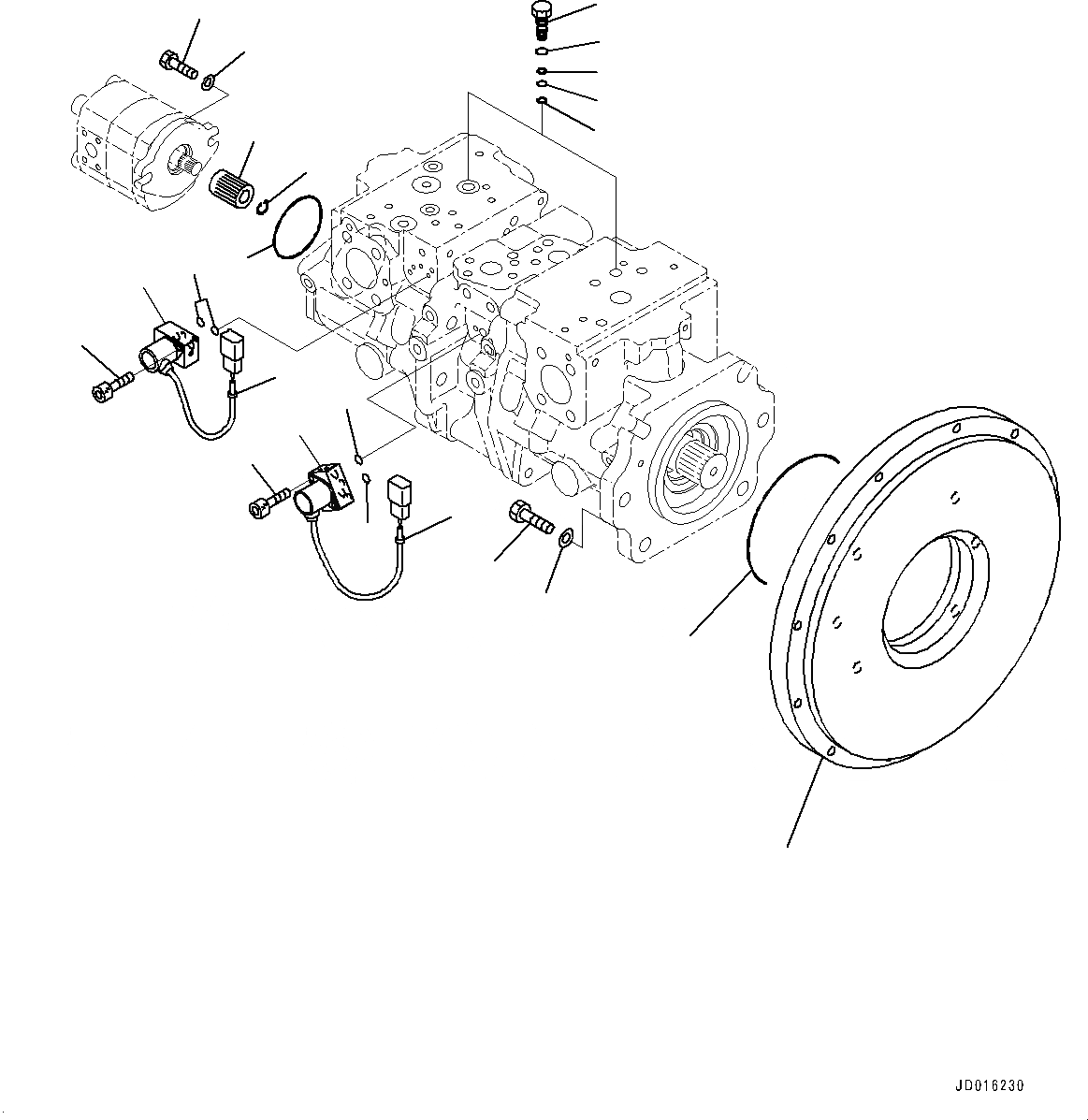 JD016230