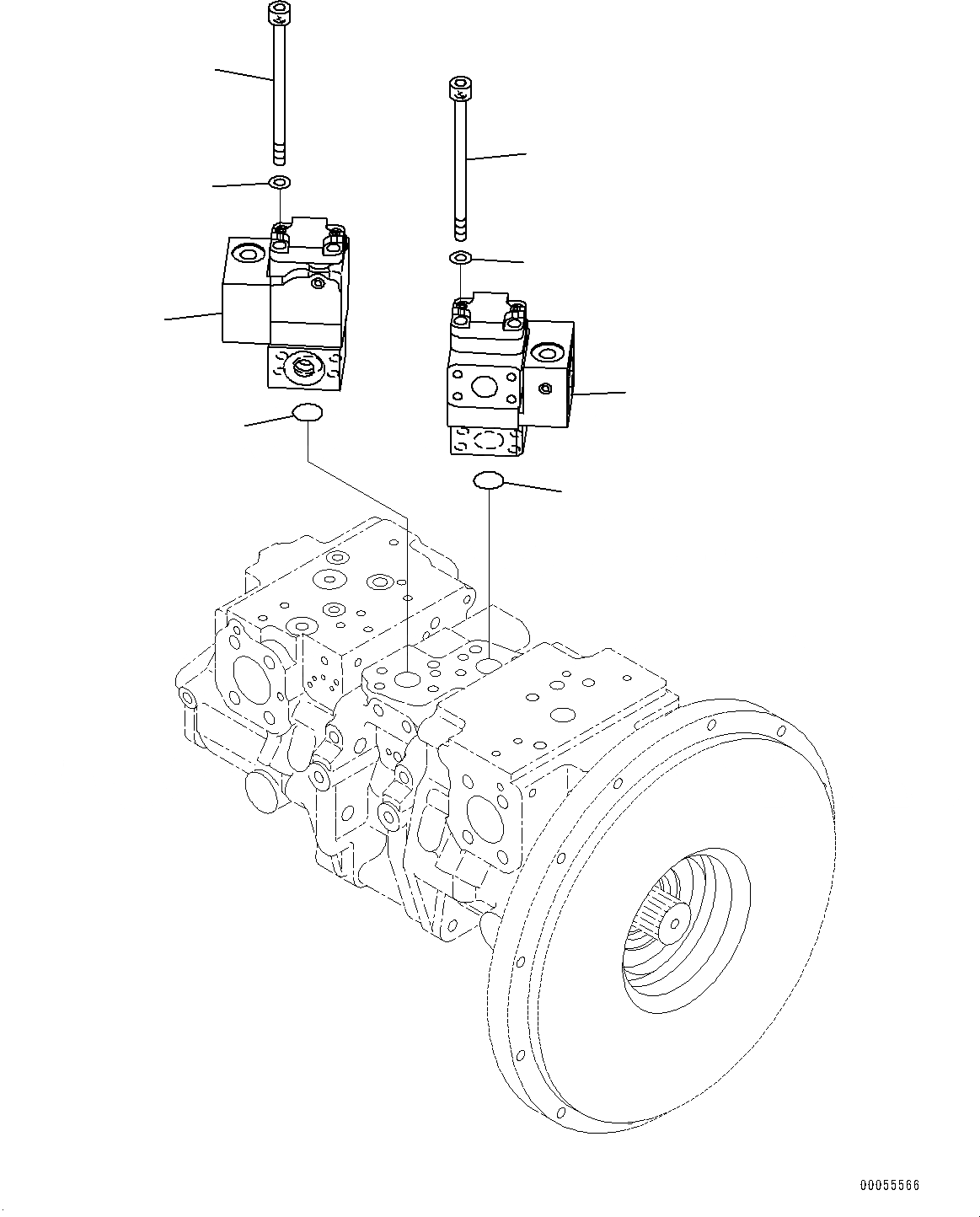 00055566