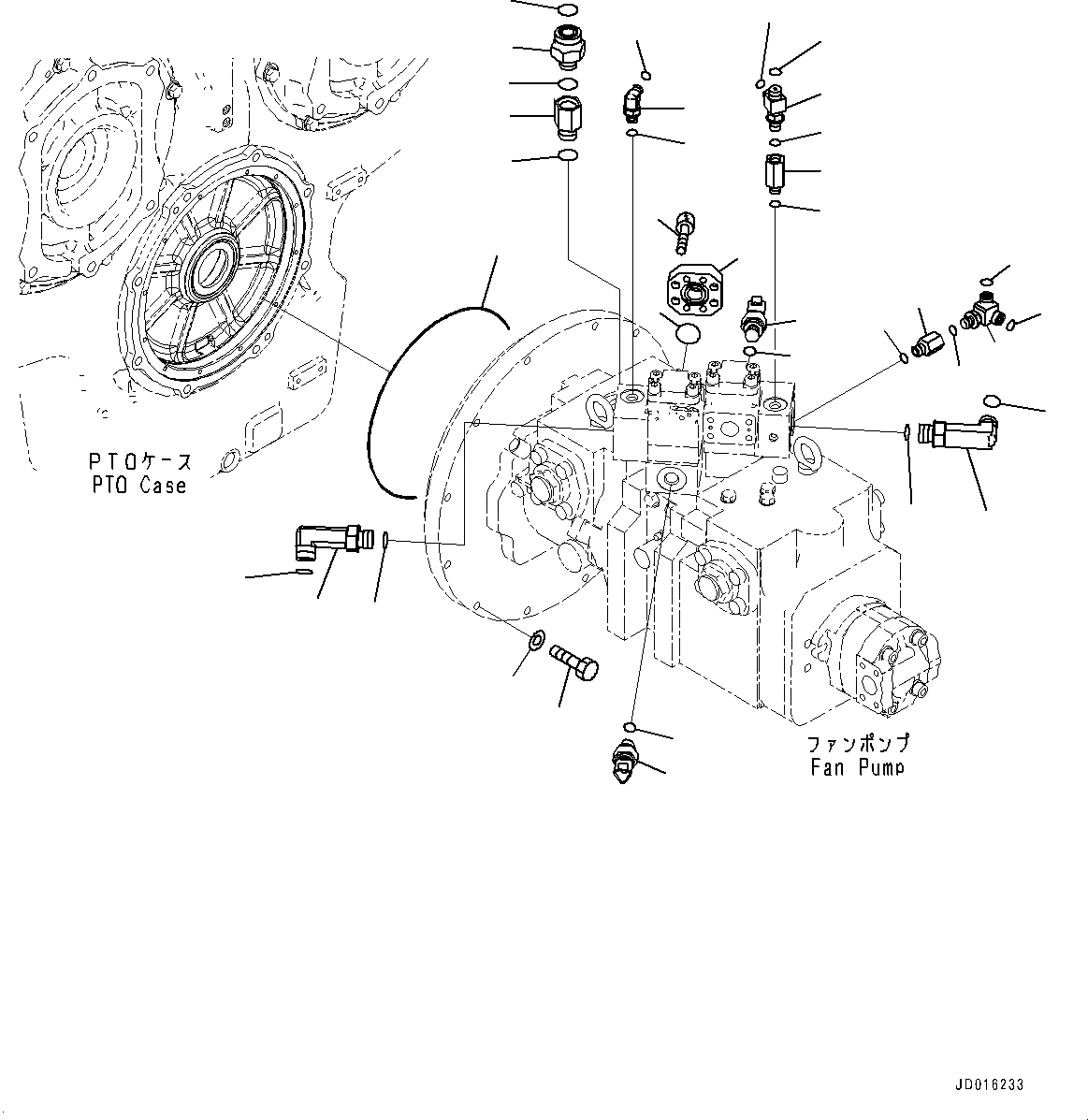 PTOケース
PTO Case

ファンポンプ
Fan Pump

JD016233