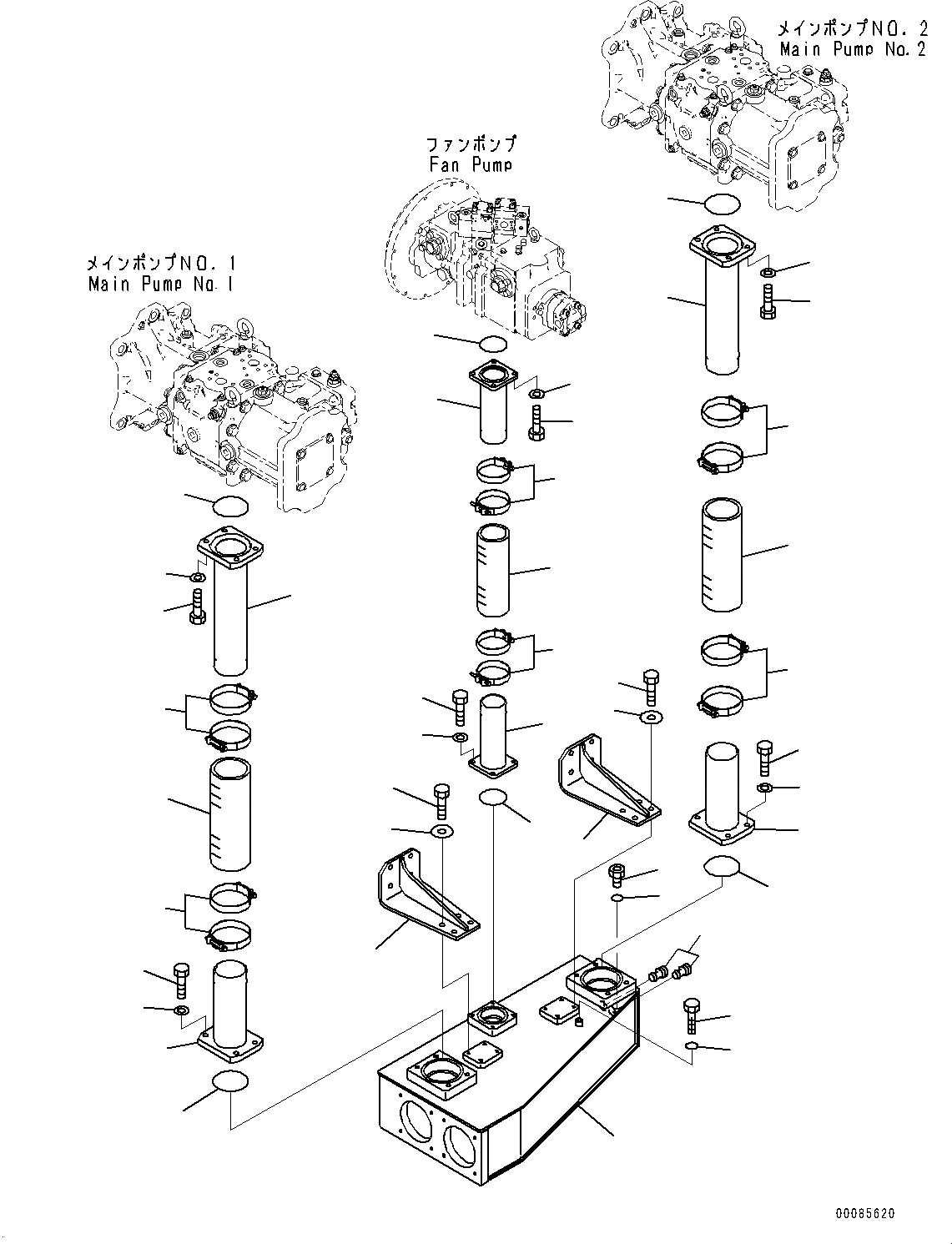 メインポンプNO. 2
Main Pump No. 2

ファンポンプ
Fan Pump

メインポンプNO. 1
Main Pump No. 1

00085620