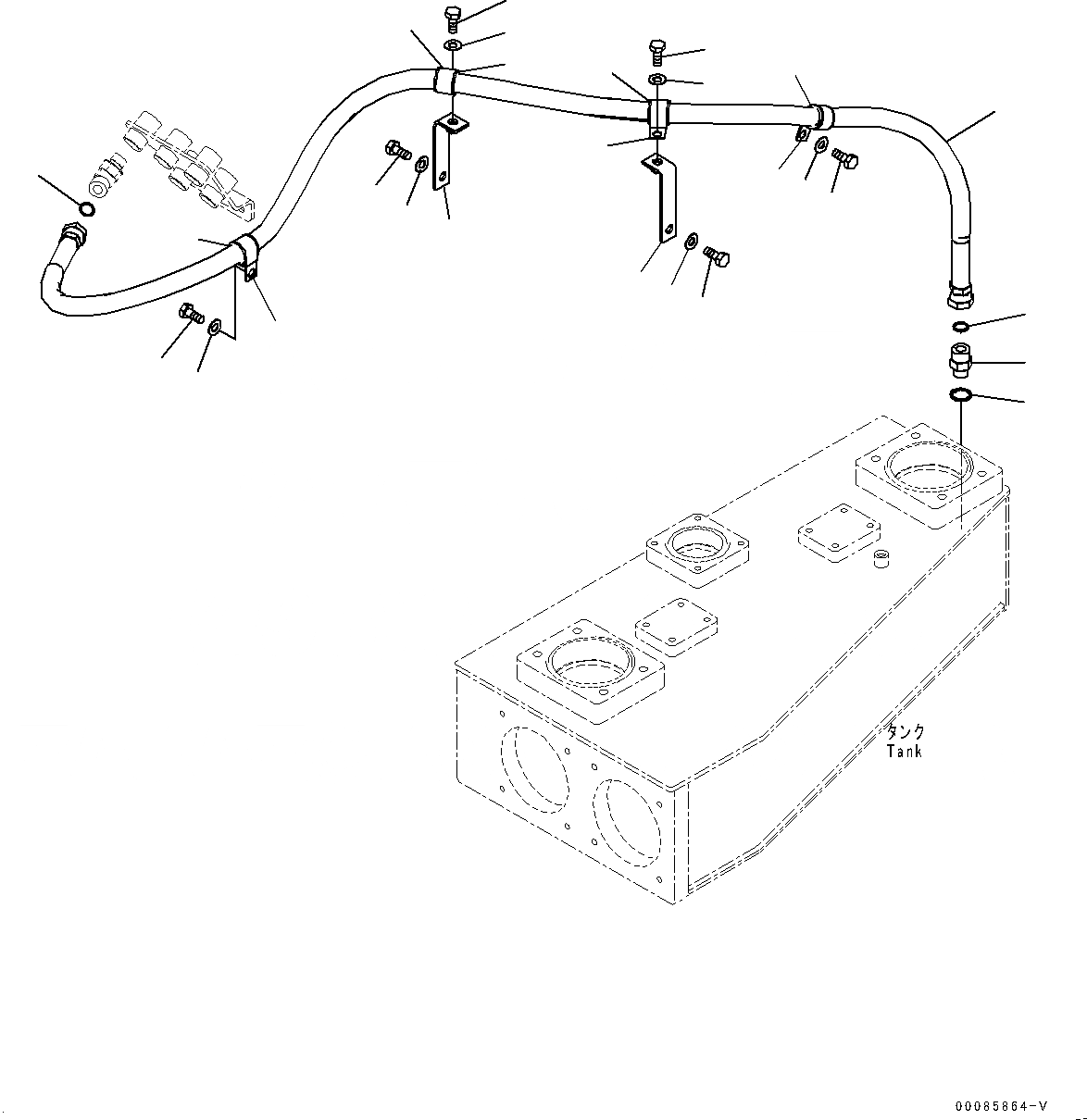 タンク
Tank

00085864-V