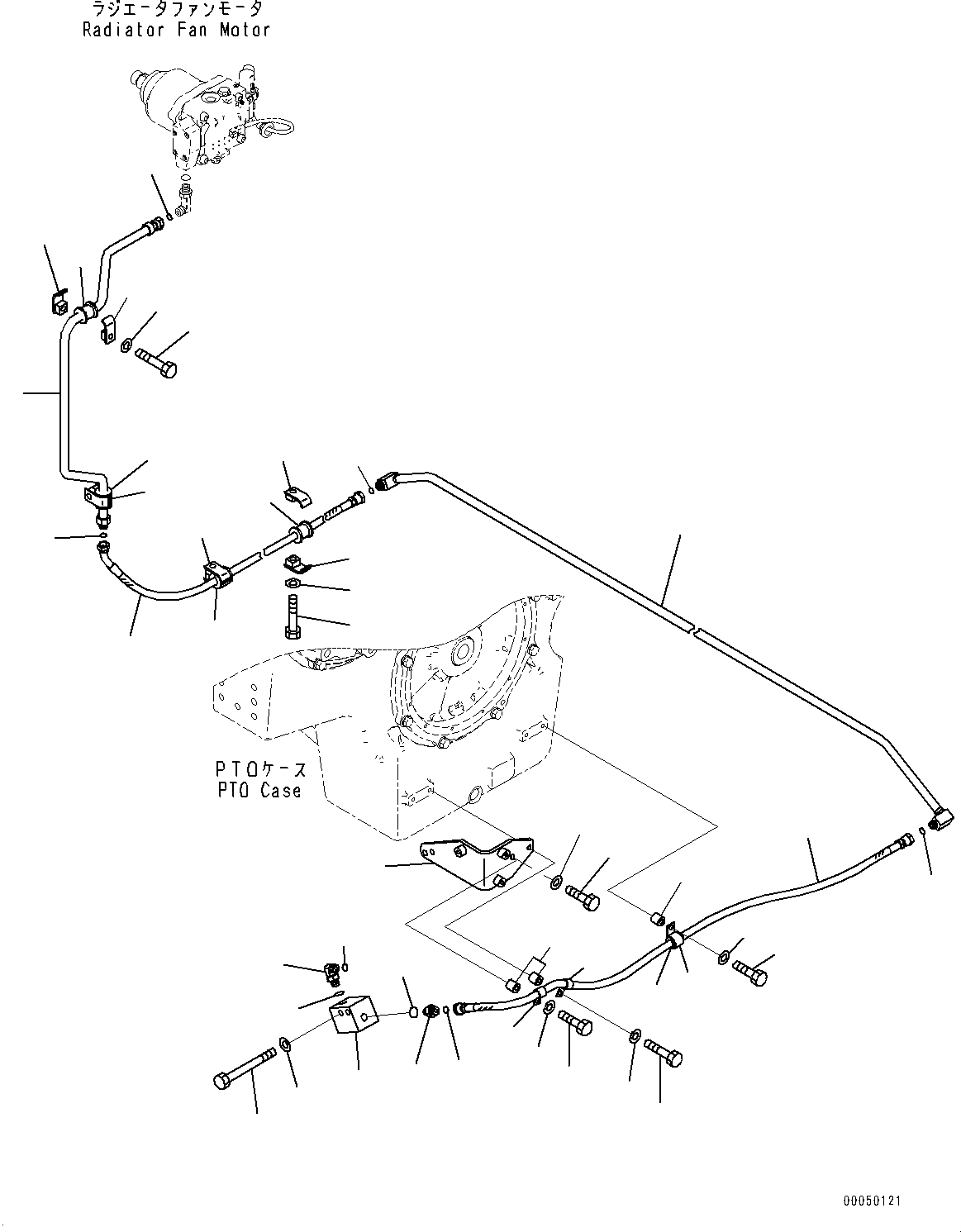 ラジエータファンモータ
Radiator Fan Motor

PTOケース
PTO Case

00050121