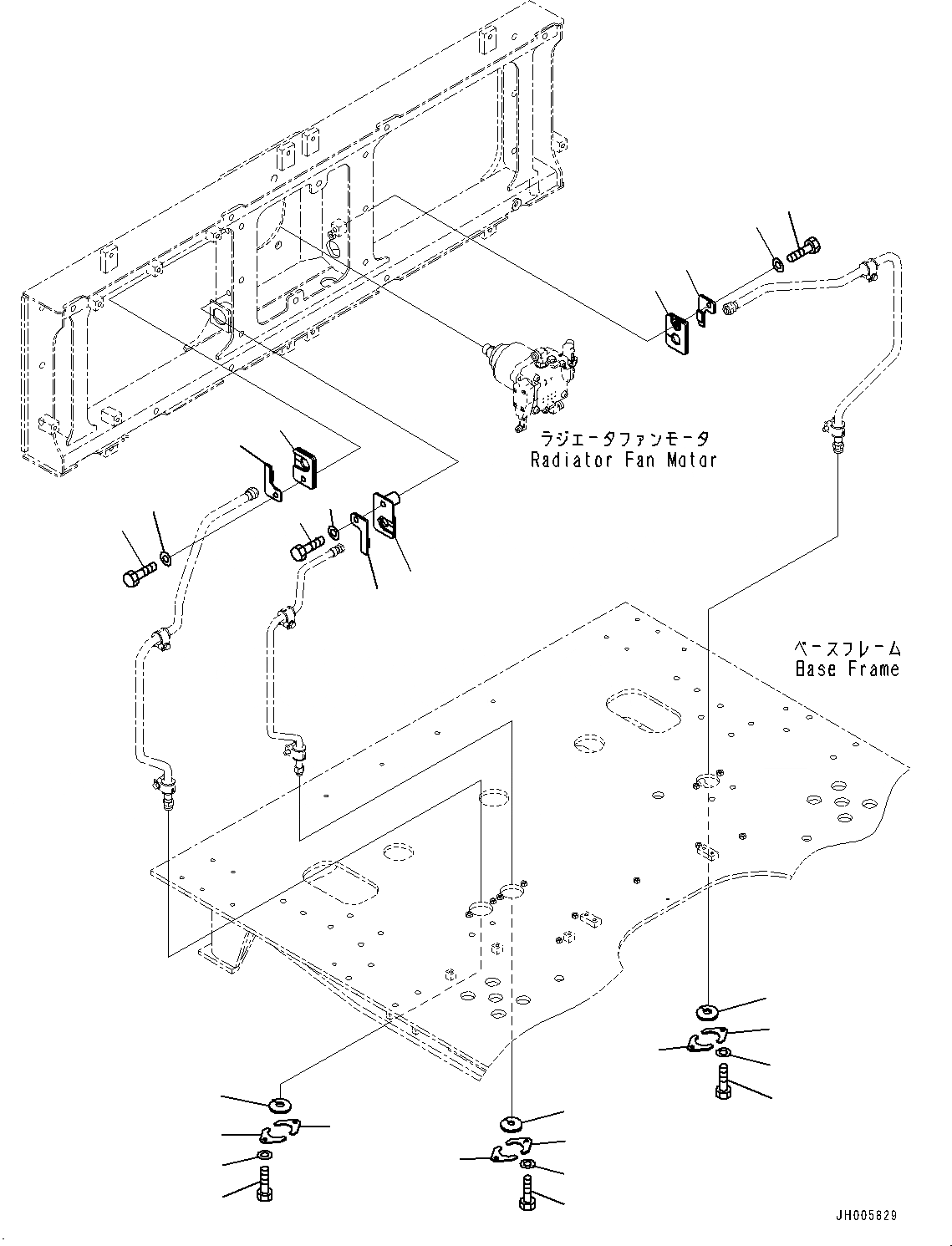 ラジエータファンモータ
Radiator Fan Motor

ベースフレーム
Base Frame

JH005829