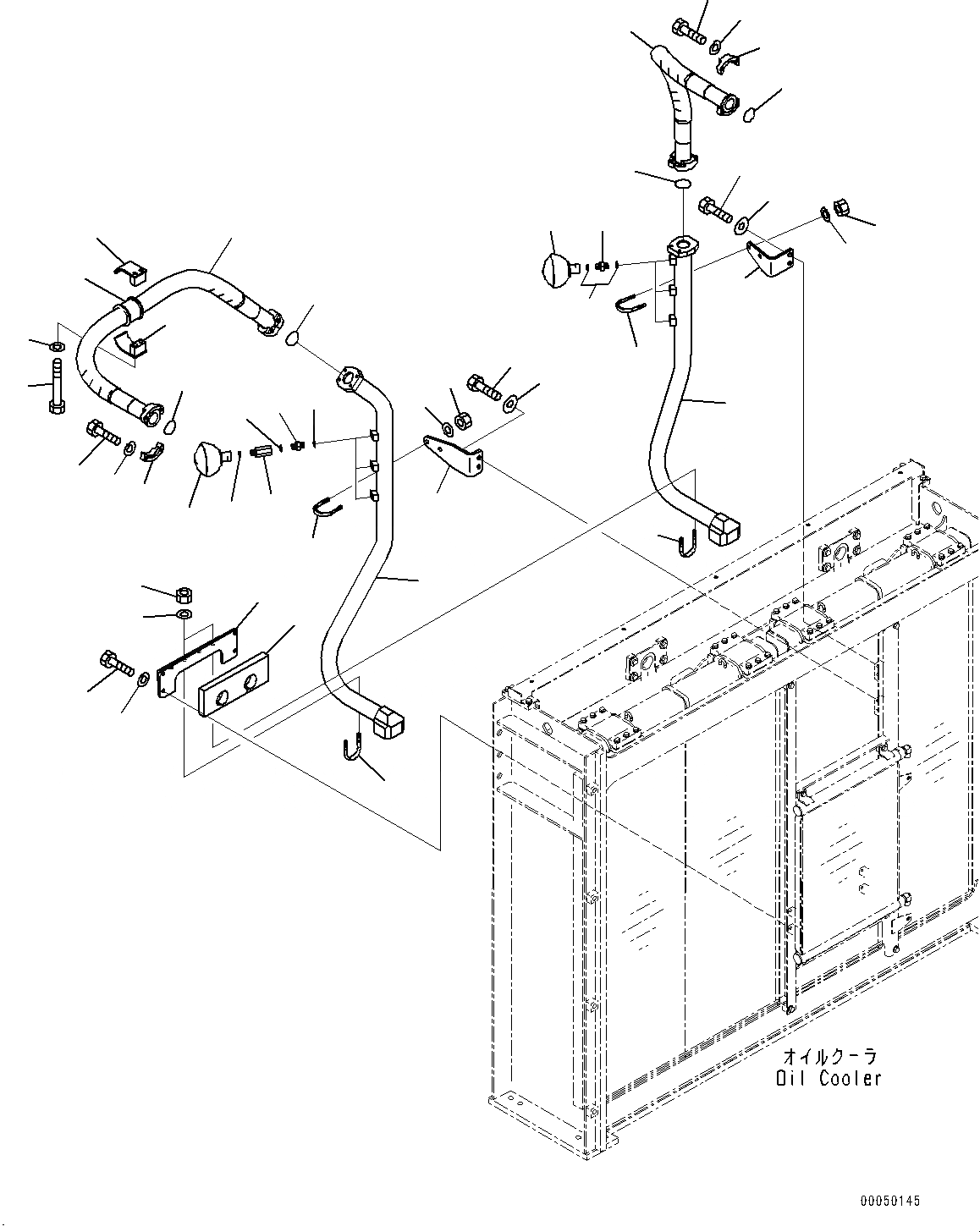 オイルクーラ
Oil Cooler

00050145