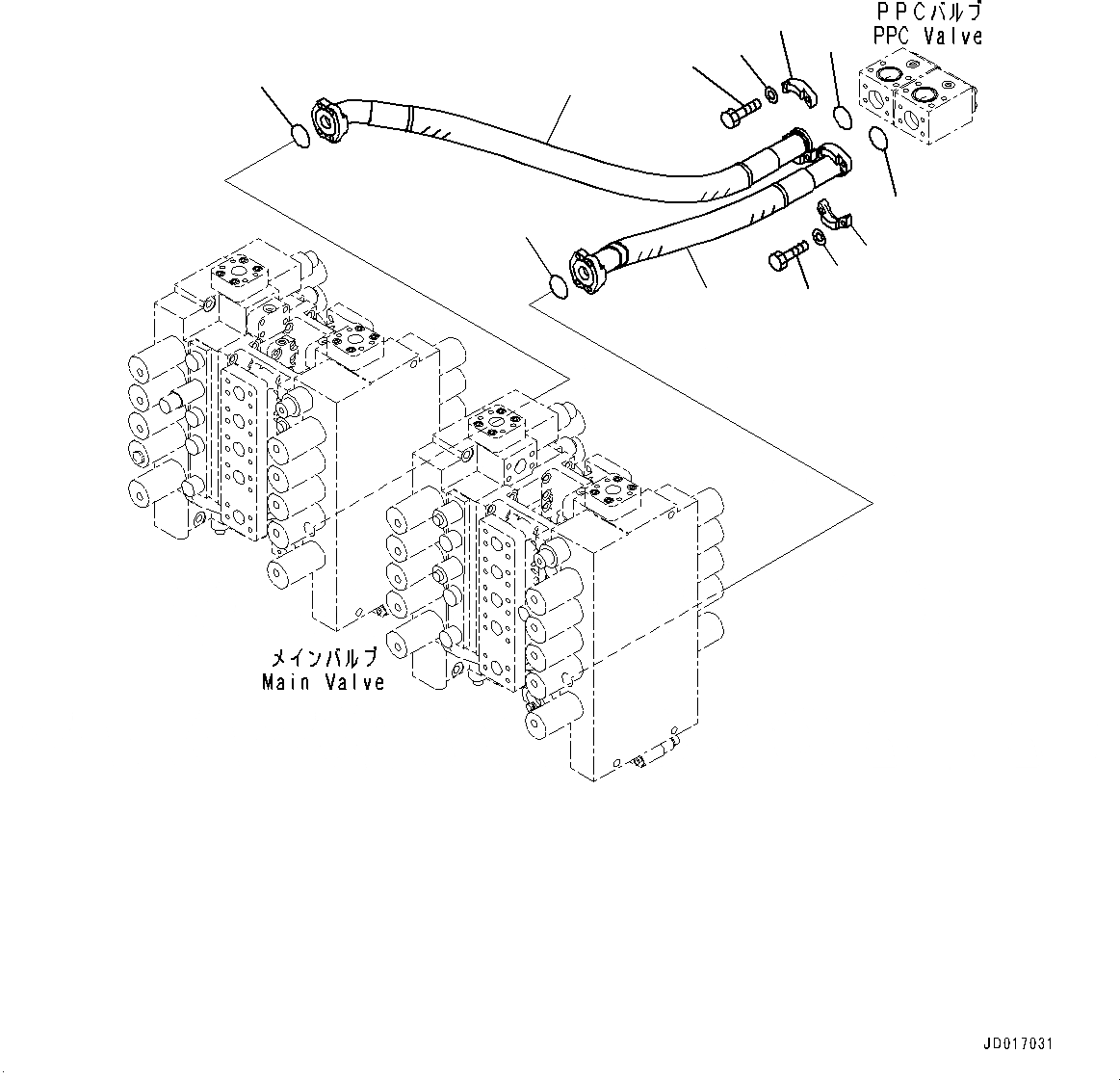 PPCバルブ
PPC Valve

メインバルブ
Main Valve

JD017031