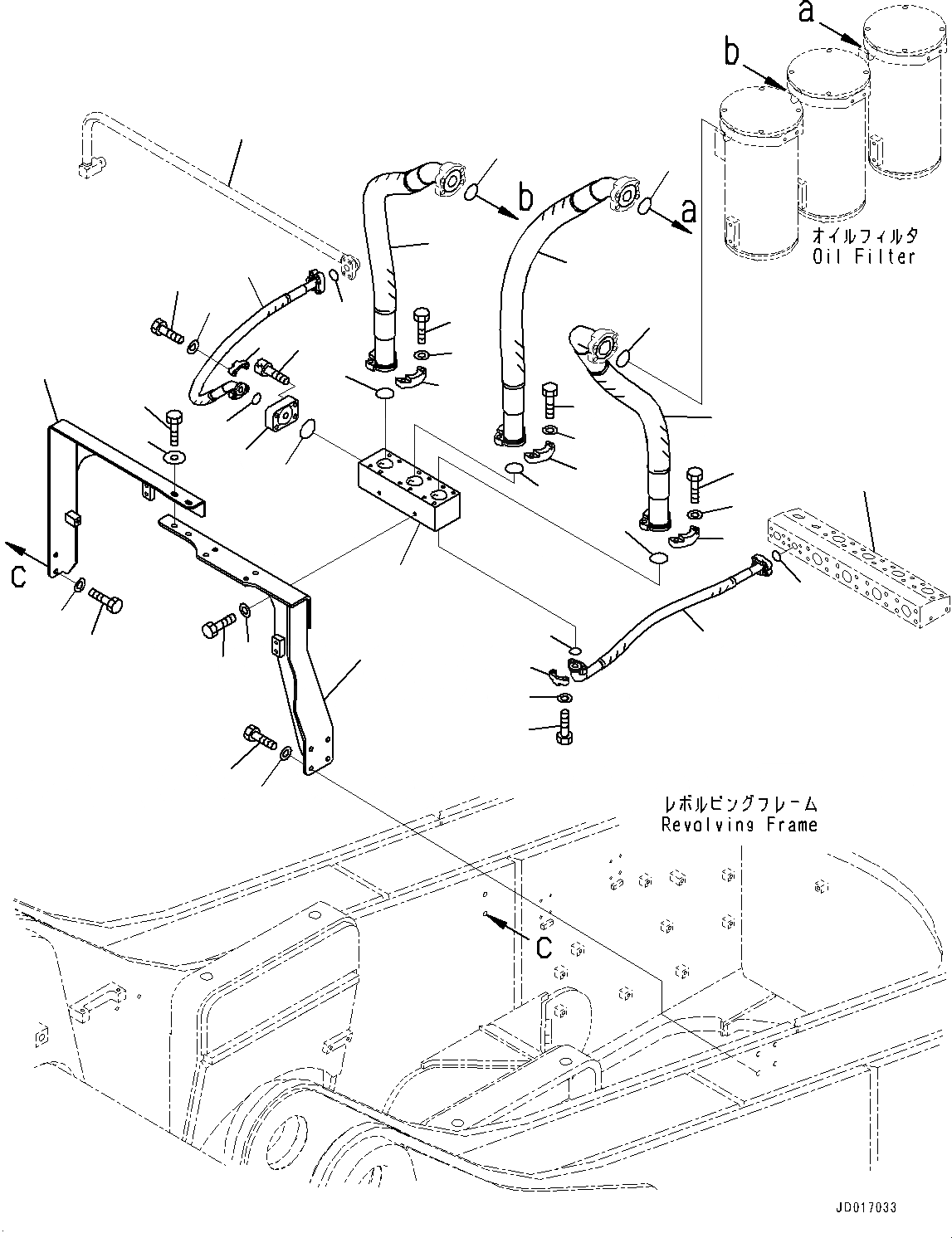 a
b
b
a
オイルフィルタ
Oil Filter
C
レボルビングフレーム
Revolving Frame
C
JD017033