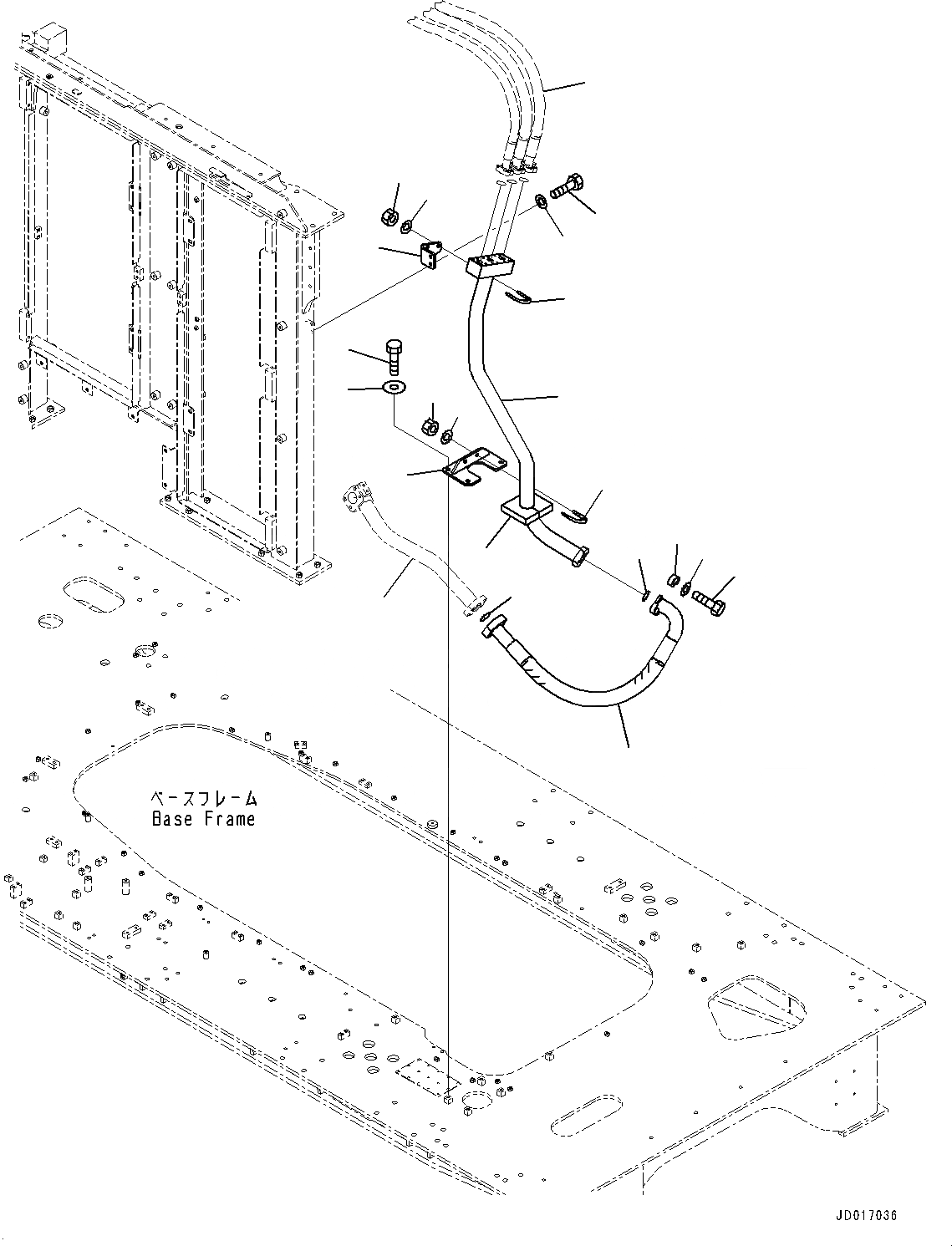 ベースフレーム
Base Frame

JD017036