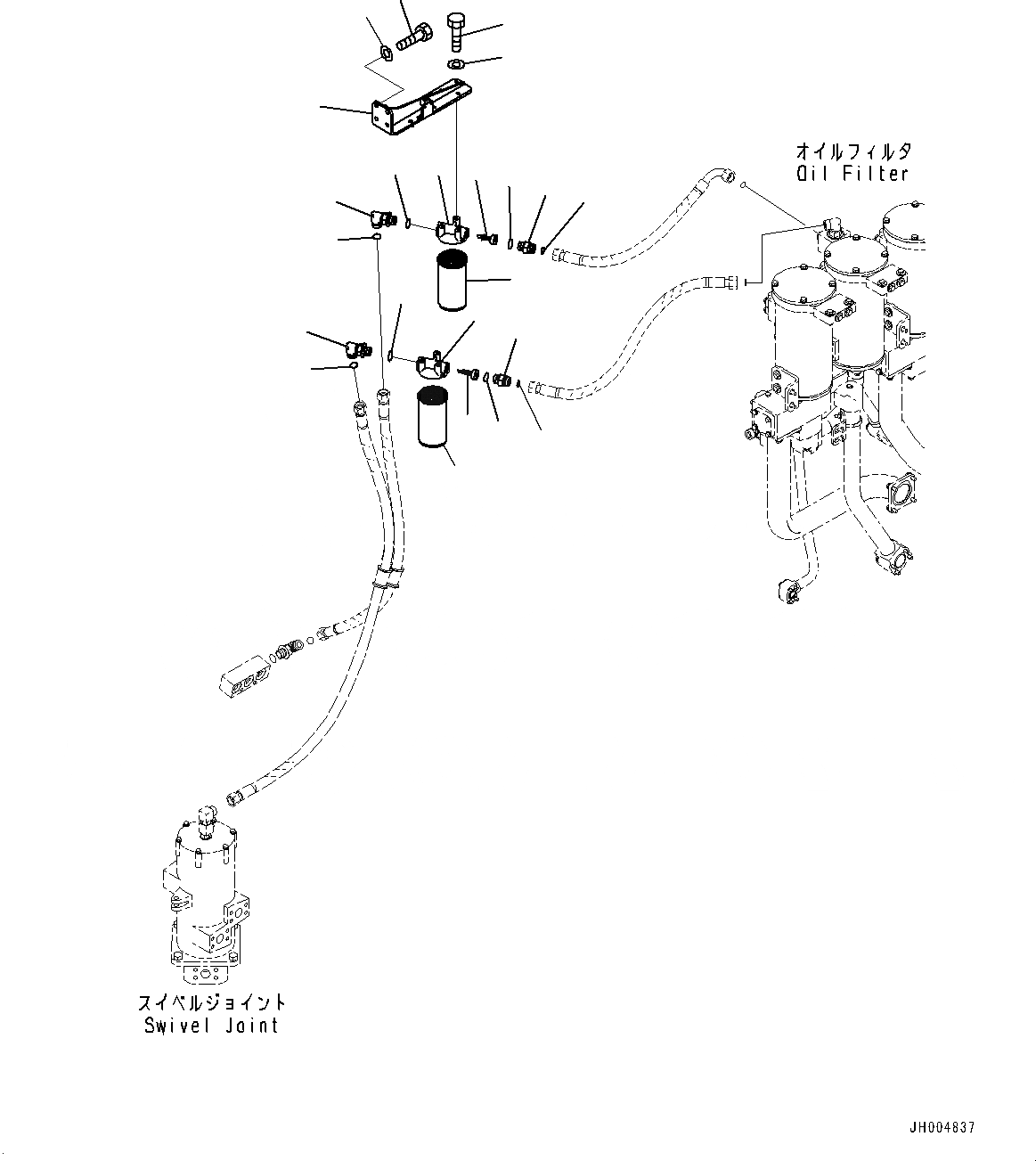 オイルフィルタ
Oil Filter

スイベルジョイント
Swivel Joint

JH004837