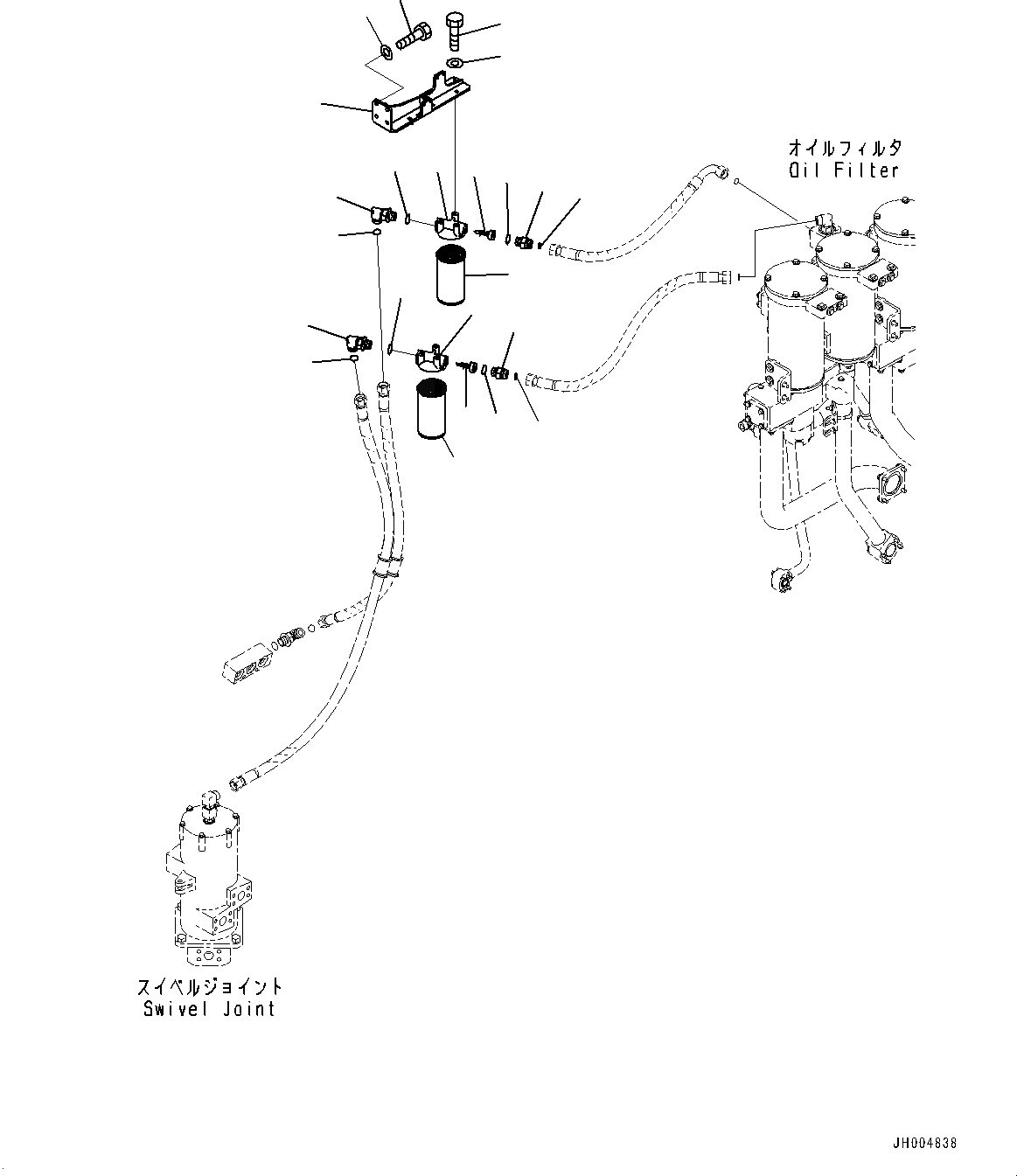 オイルフィルタ
Oil Filter

スイベルジョイント
Swivel Joint

JH004838