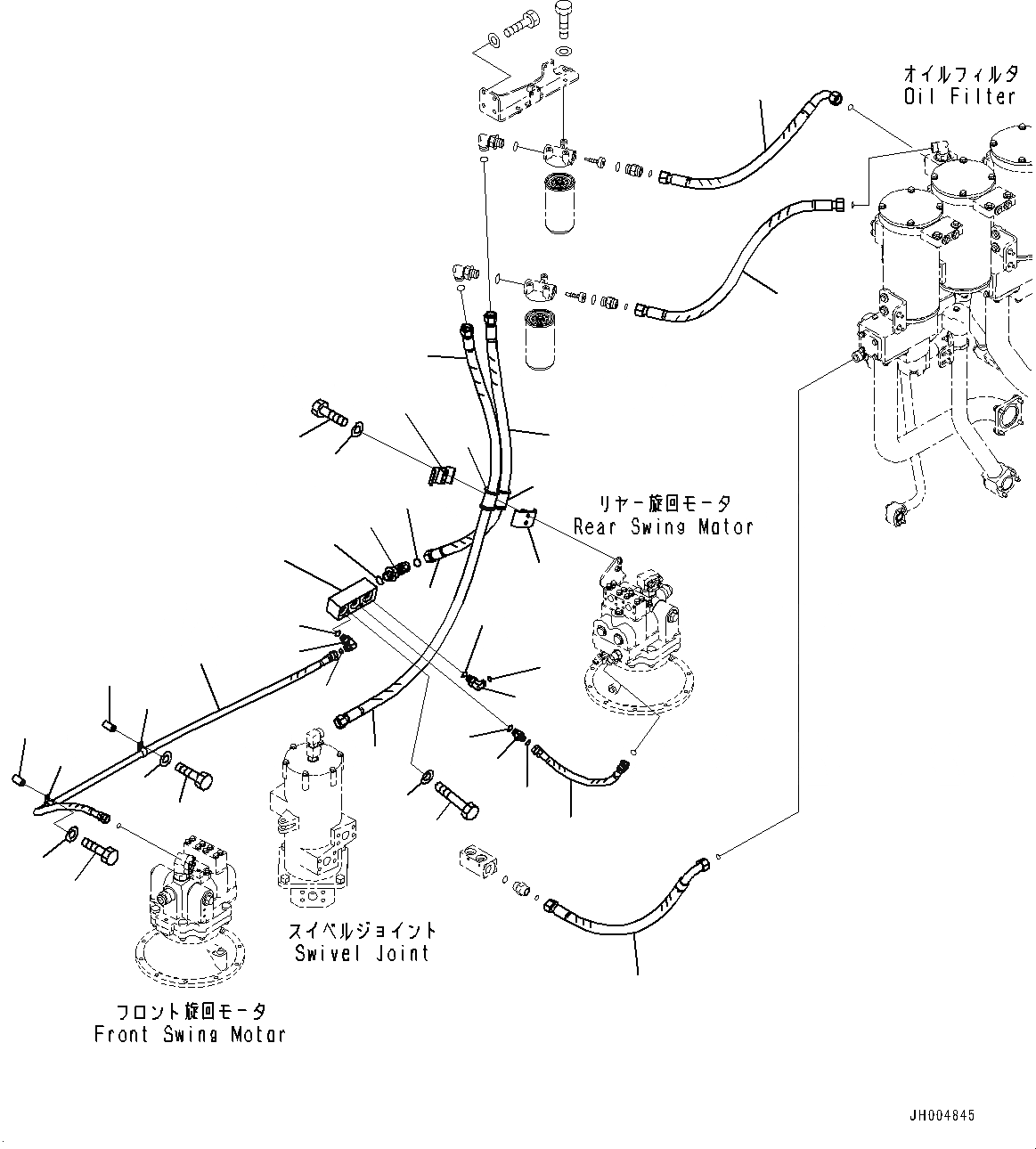 オイルフィルタ
Oil Filter

リヤー旋回モータ
Rear Swing Motor

スイベルジョイント
Swivel Joint

フロント旋回モータ
Front Swing Motor

JH004845