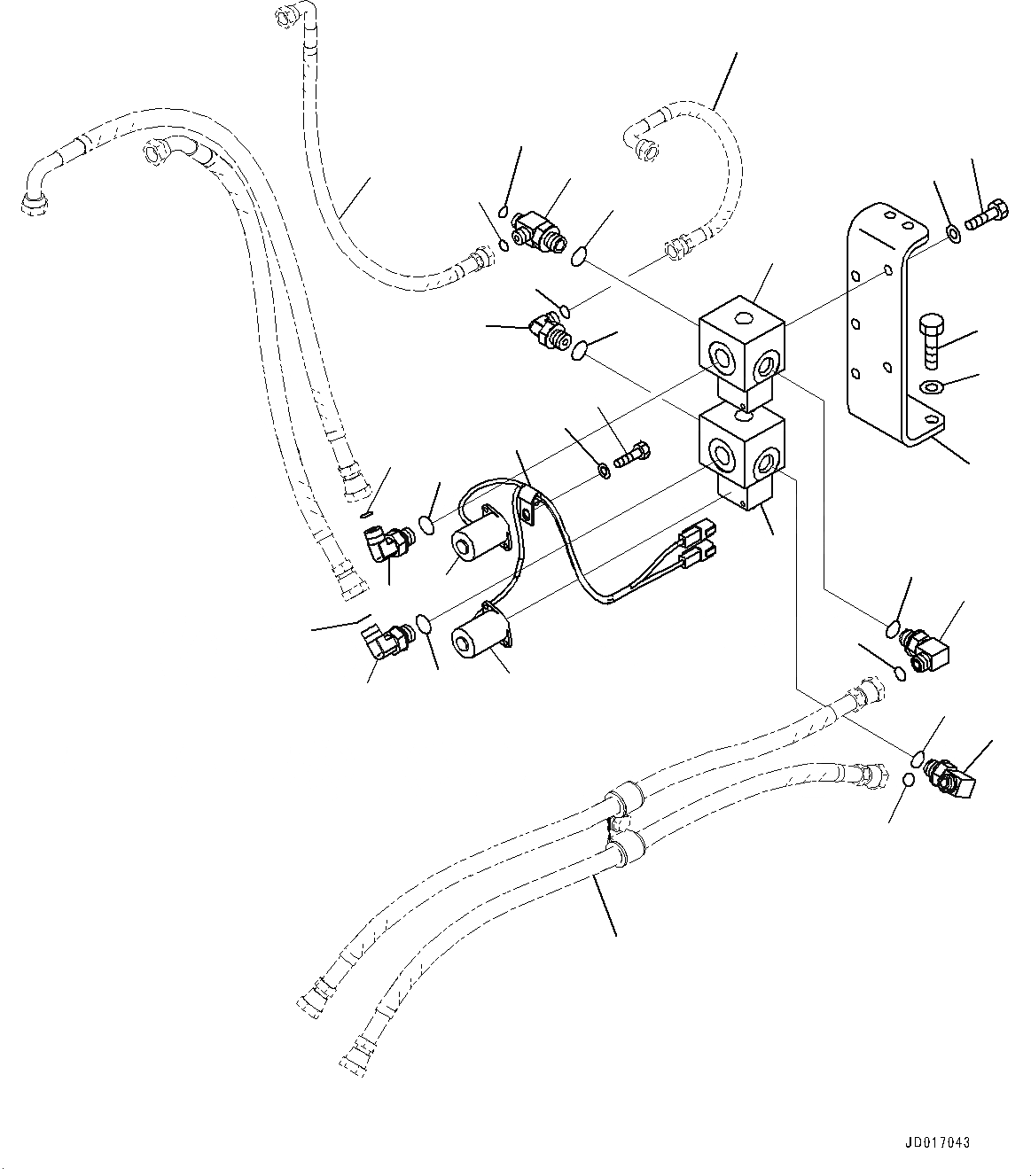 JD017043