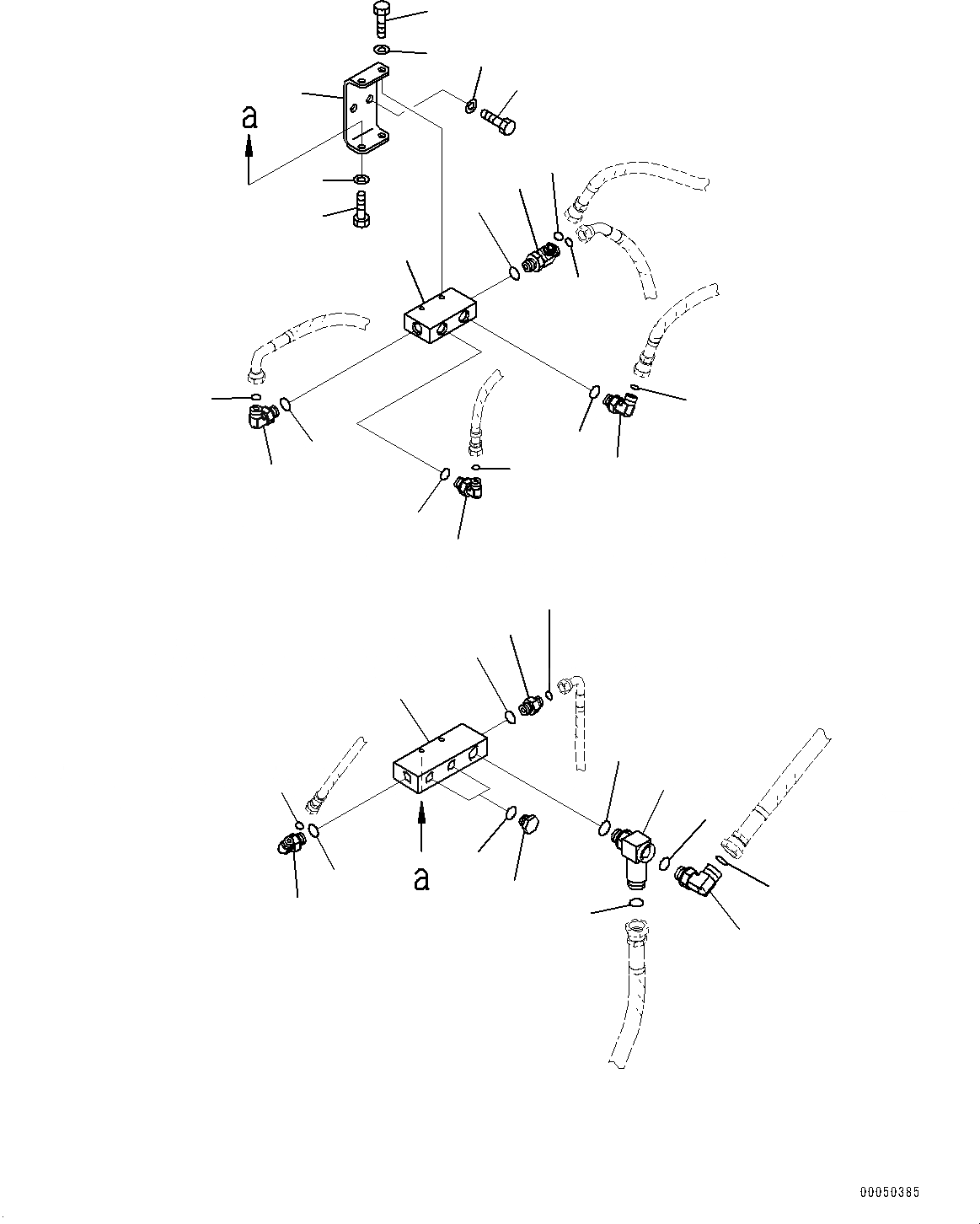 a

a

00050385