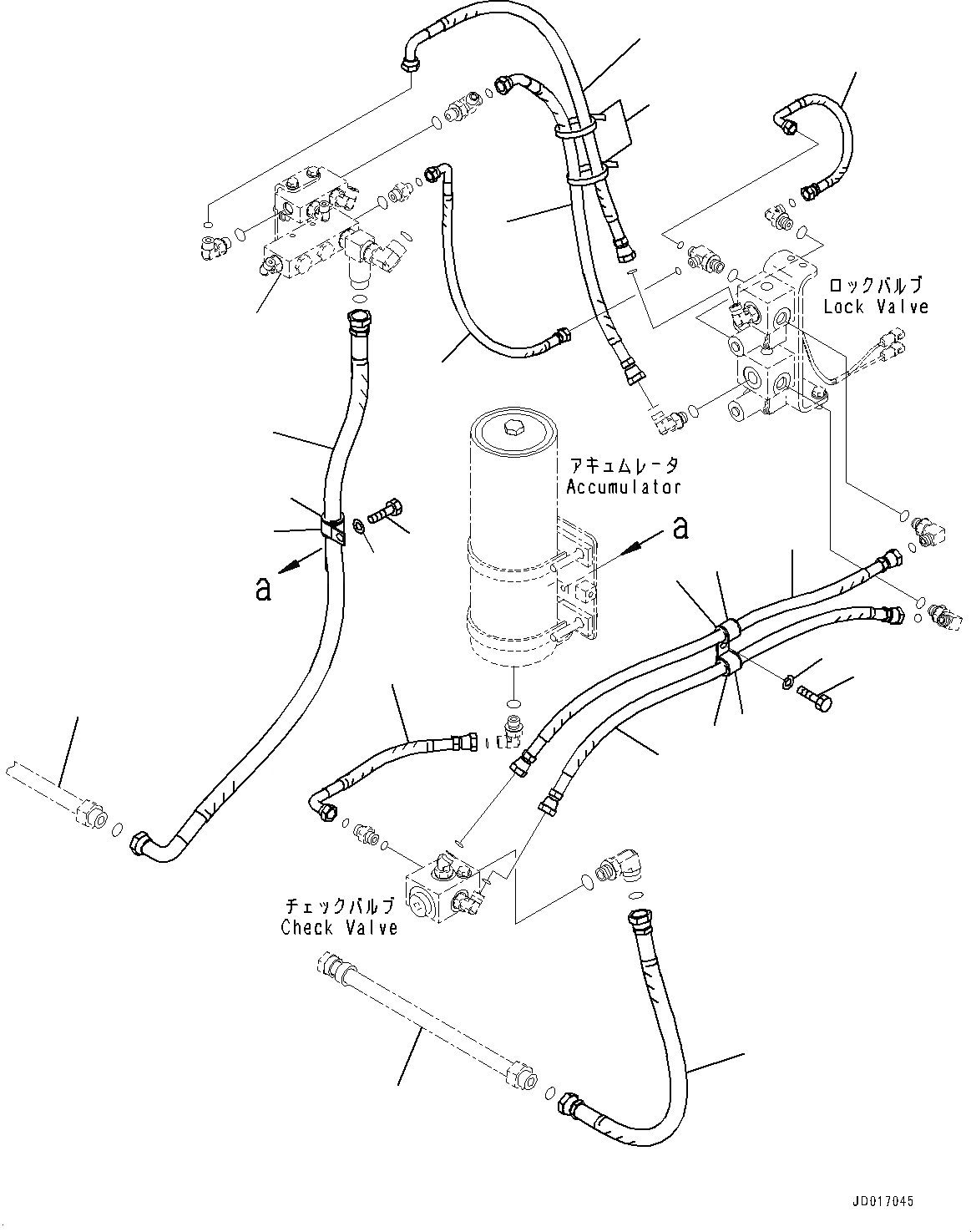 ロックバルブ
Lock Valve

アキュムレータ
Accumulator

a

a

チェックバルブ
Check Valve

JD017045