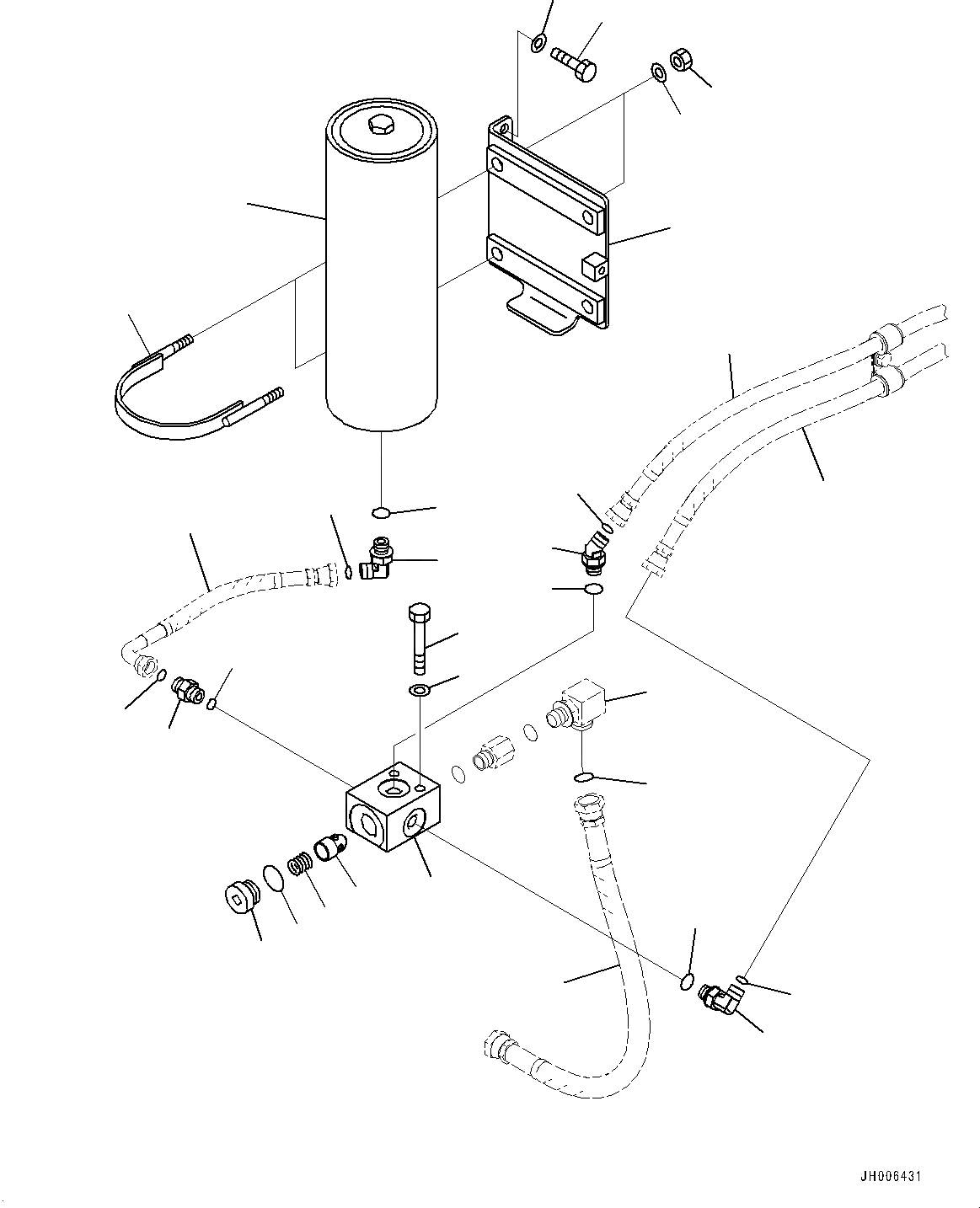 JH006431