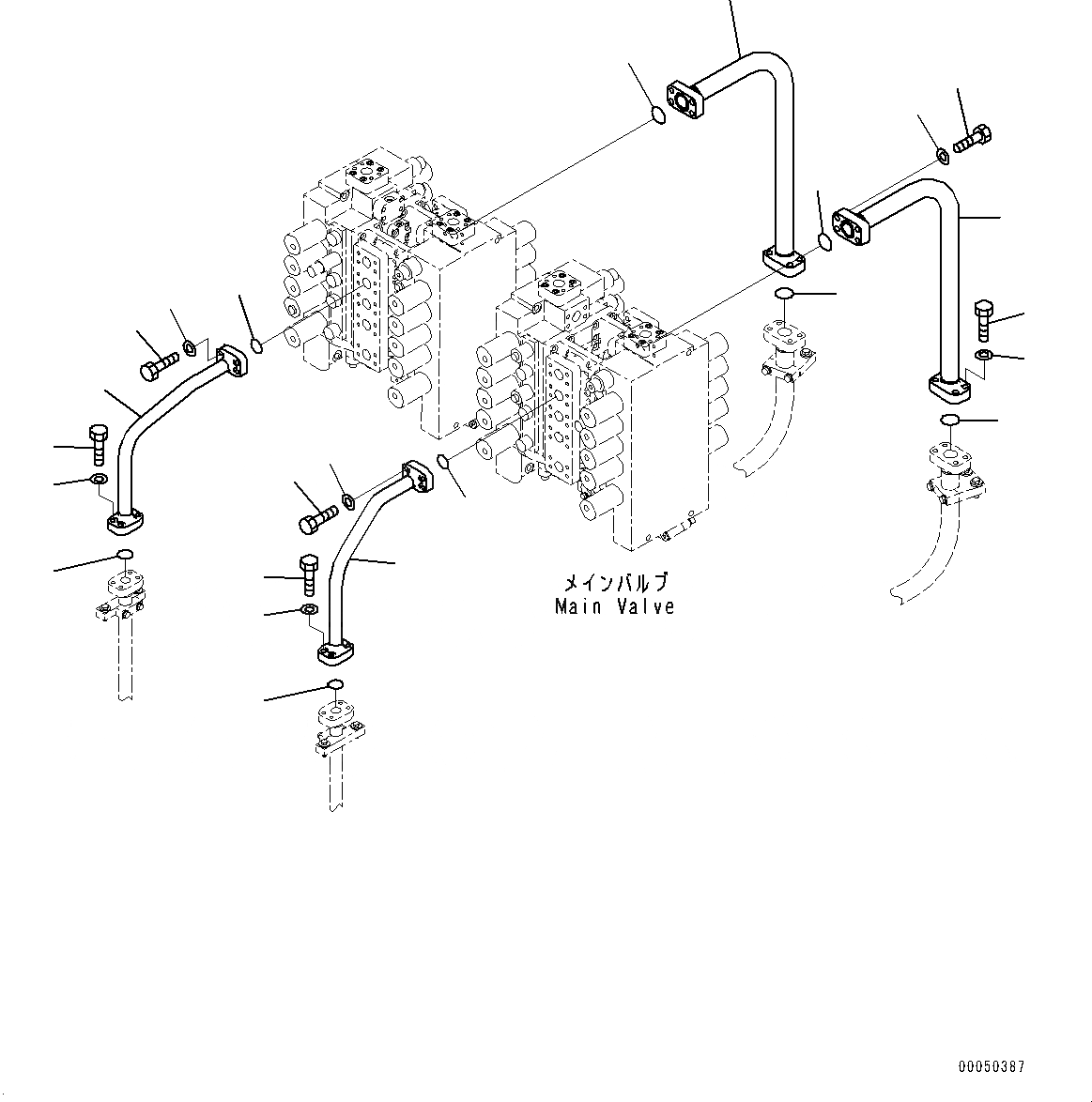 メインバルブ
Main Valve

00050387