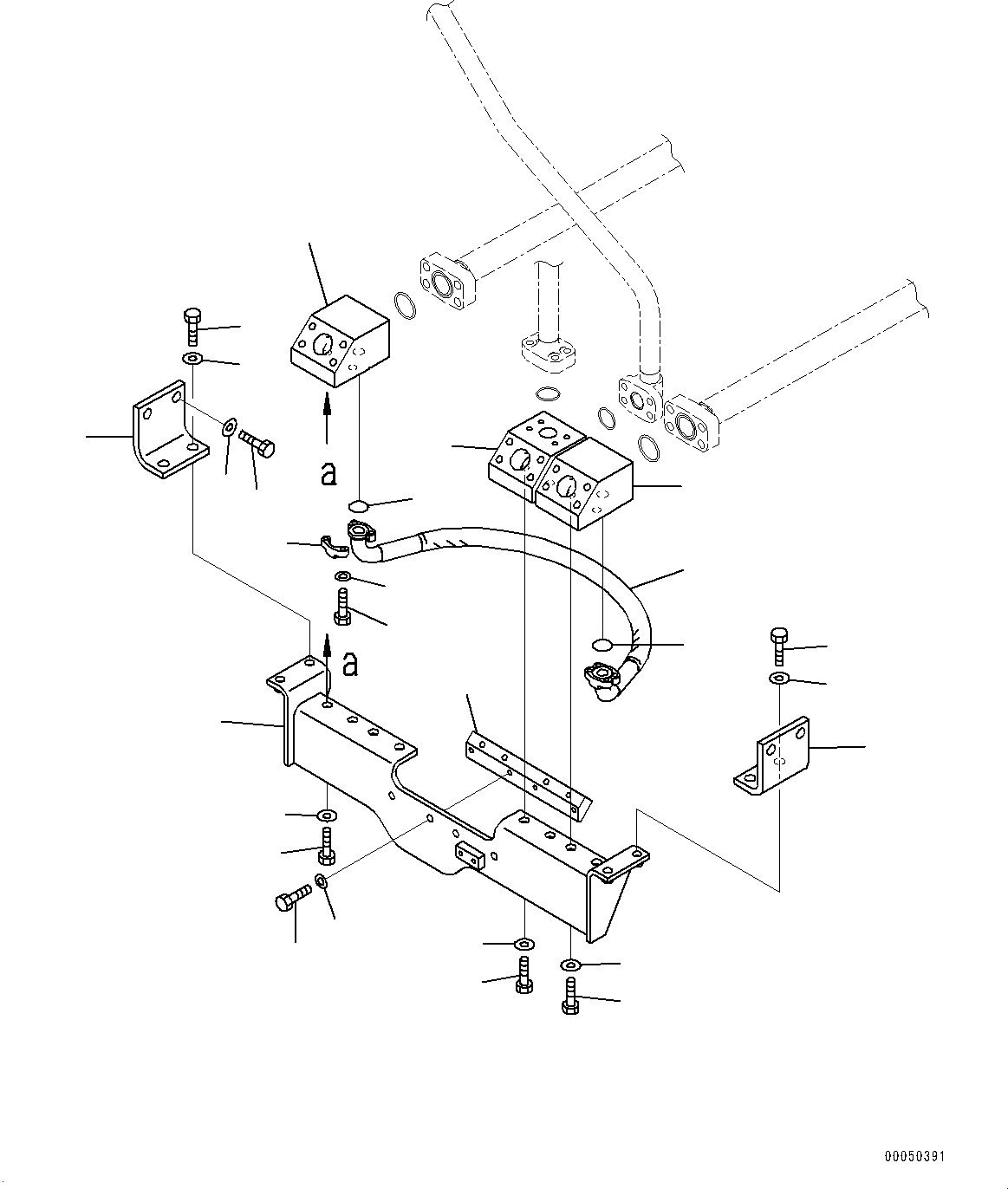 a

a

00050391