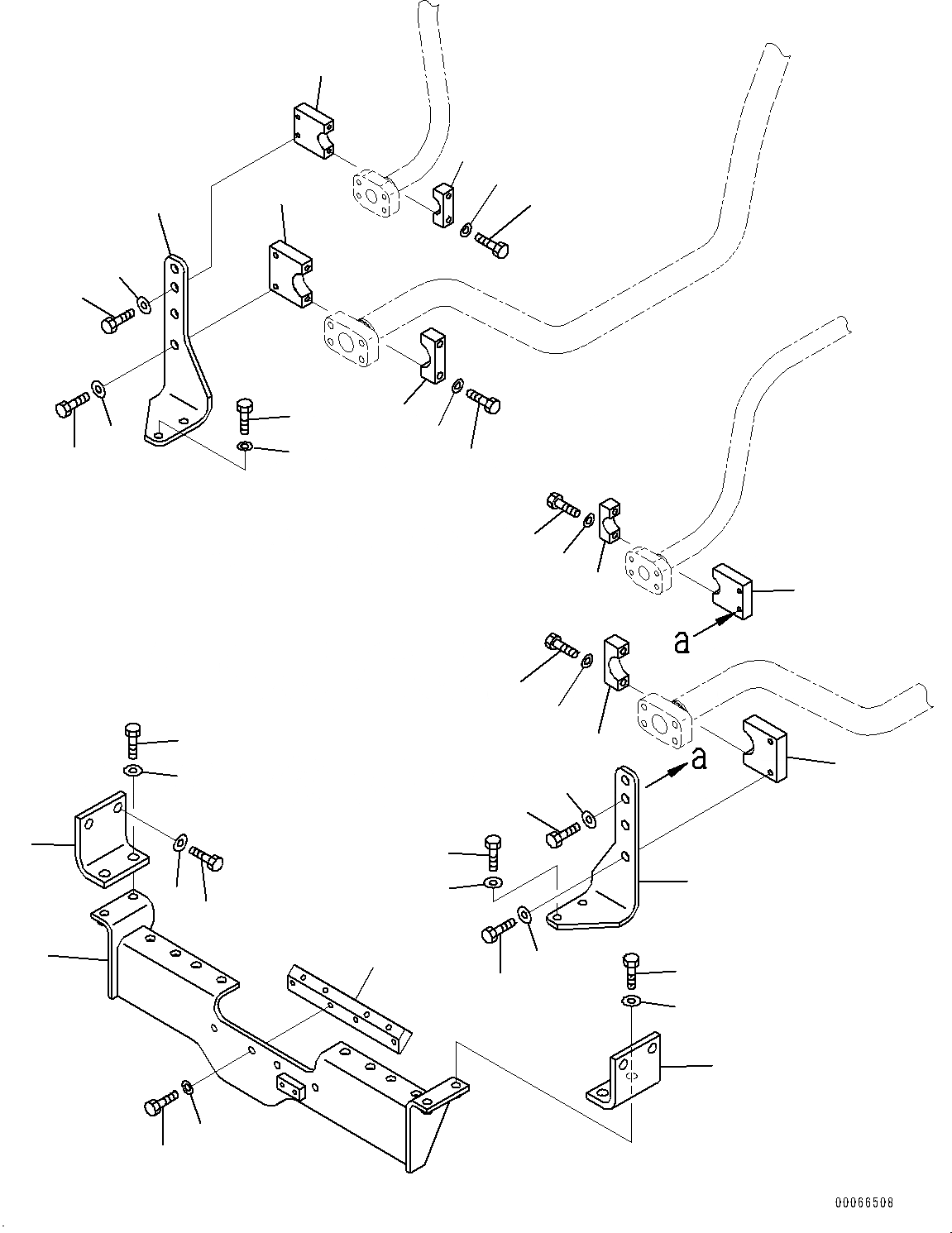 a

a

00066508