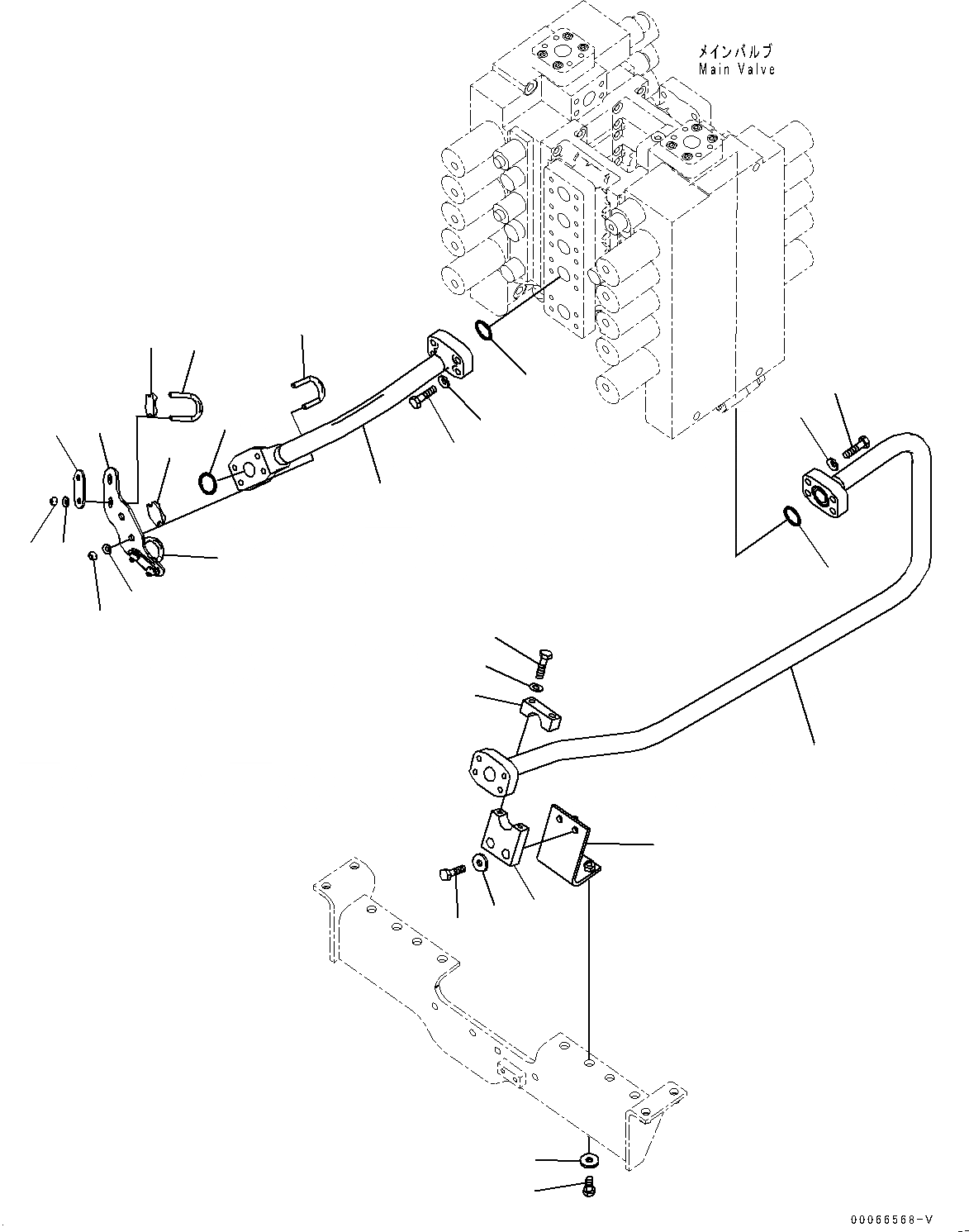 メインバルブ
Main Valve

00066568-V