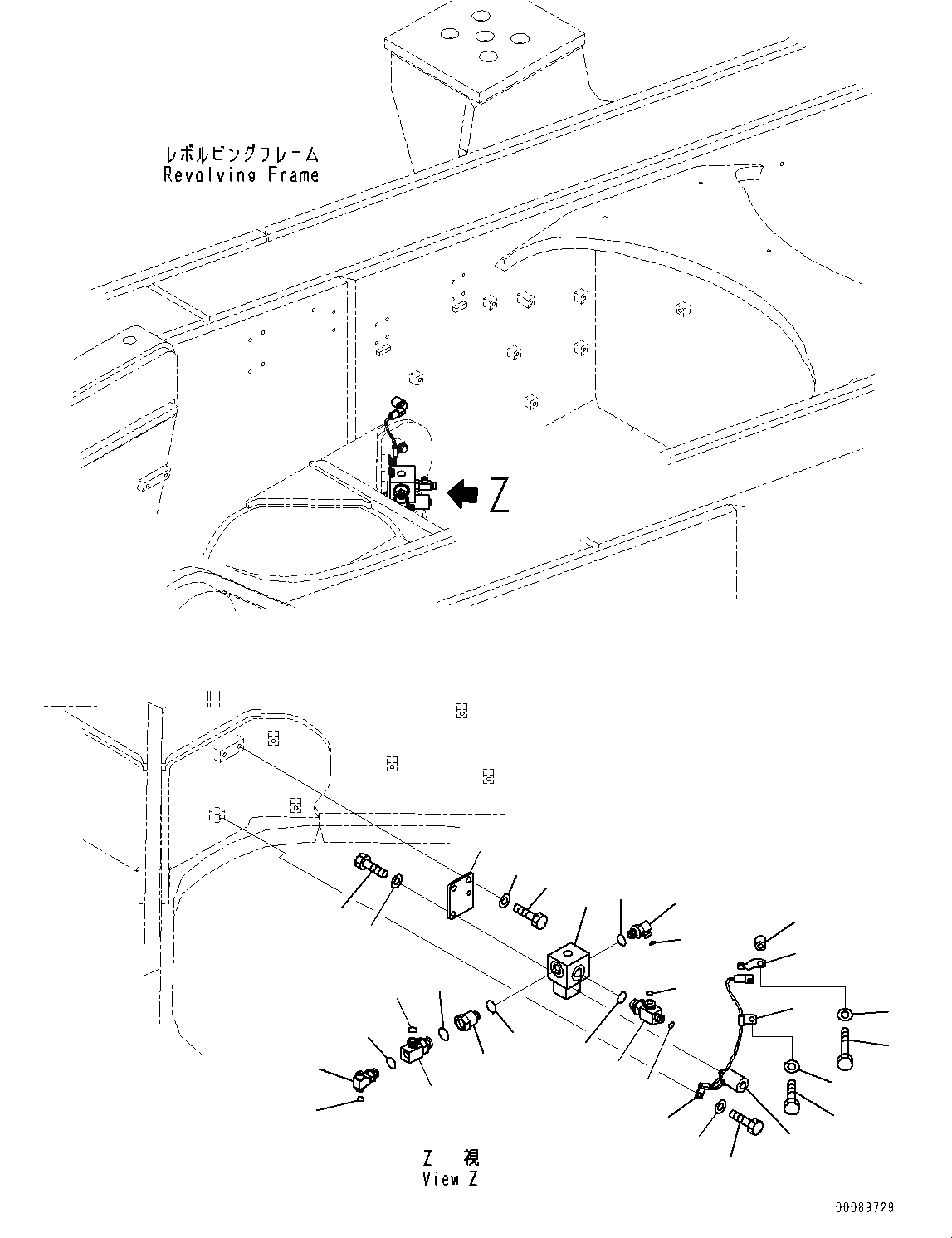 レボルビングフレーム
Revolving Frame

Z

Z 視
View Z

00089729