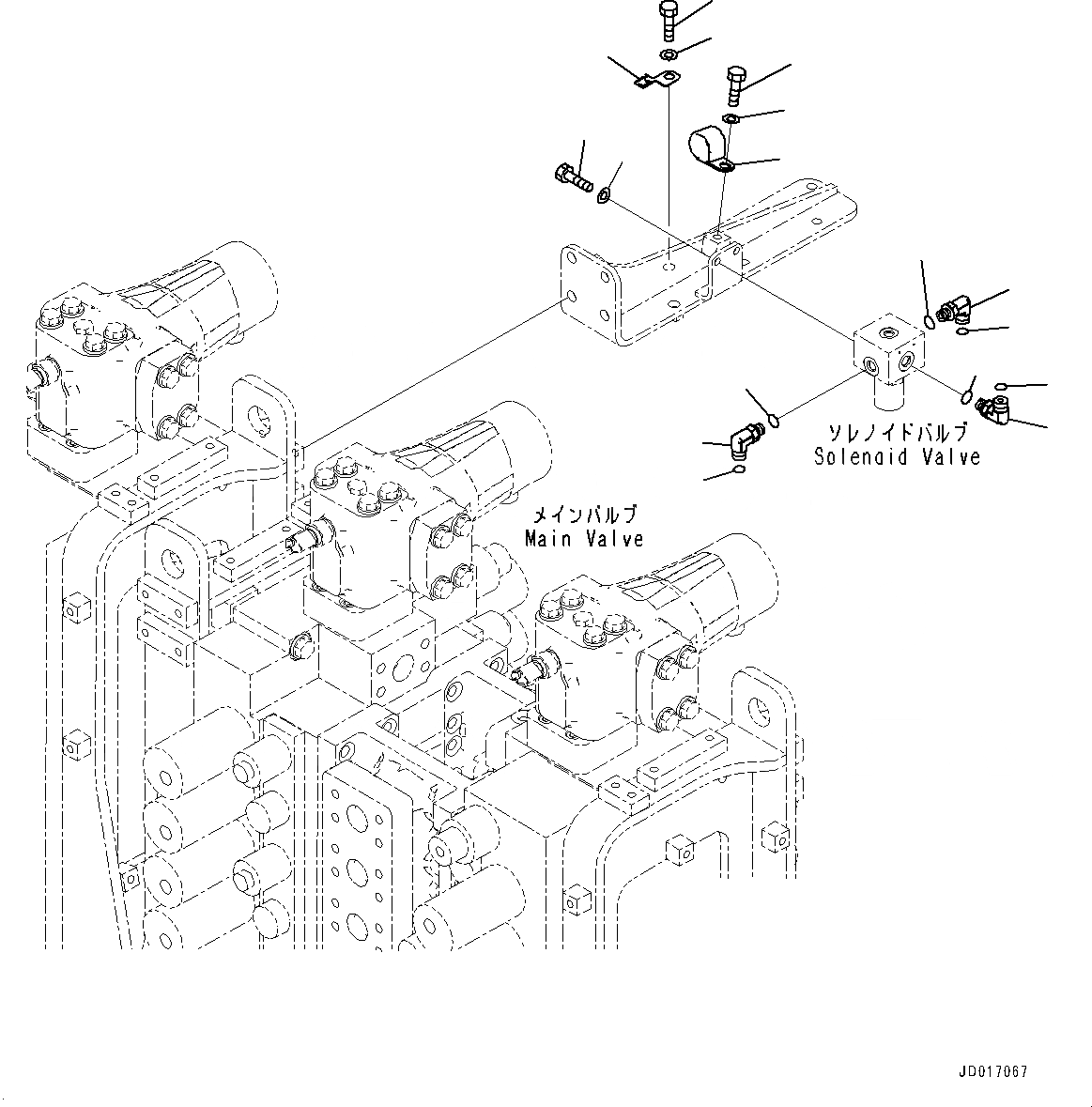 ソレノイドバルブ
Solenoid Valve

メインバルブ
Main Valve

JD017067