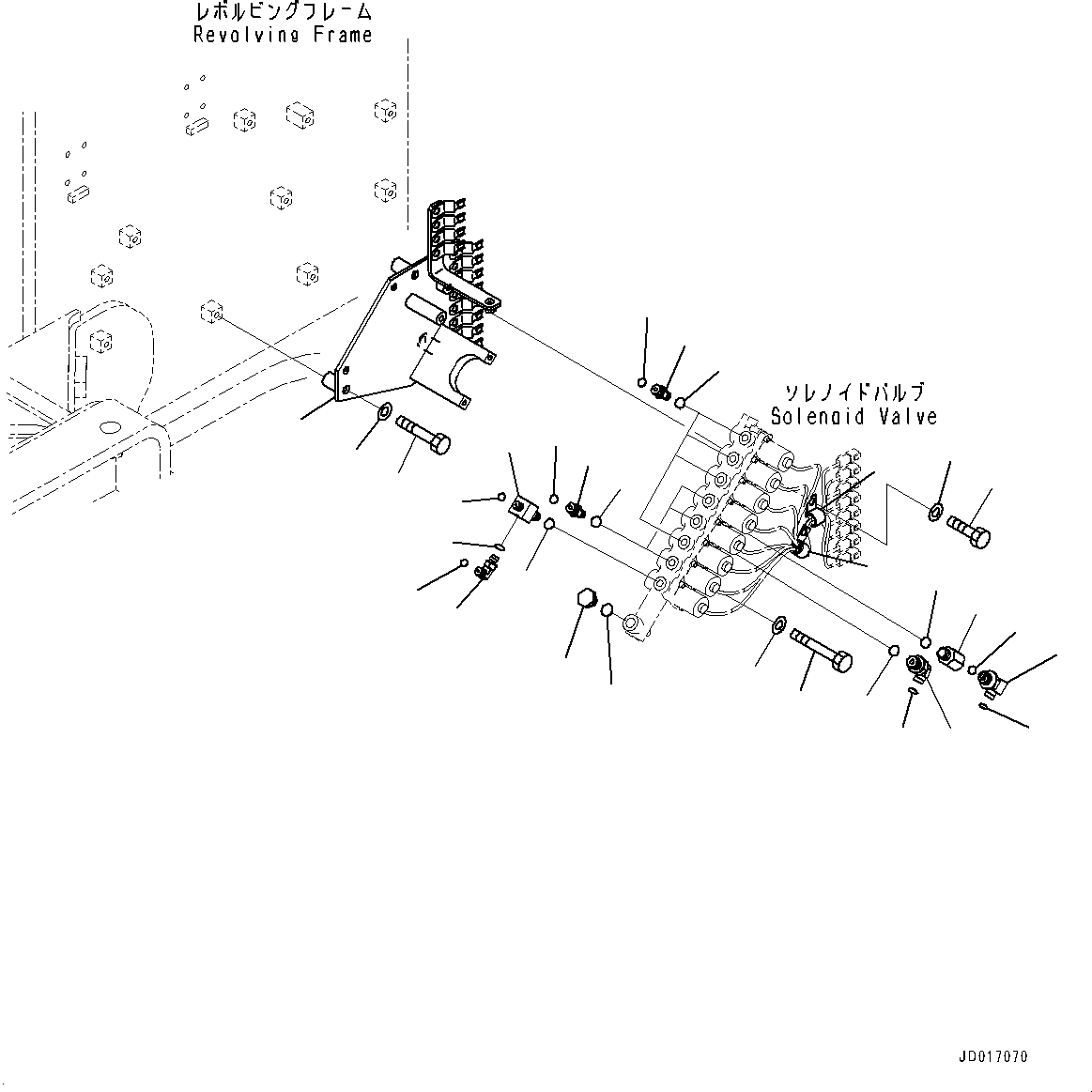 レボルビングフレーム
Revolving Frame

ソレノイドバルブ
Solenoid Valve

JD017070