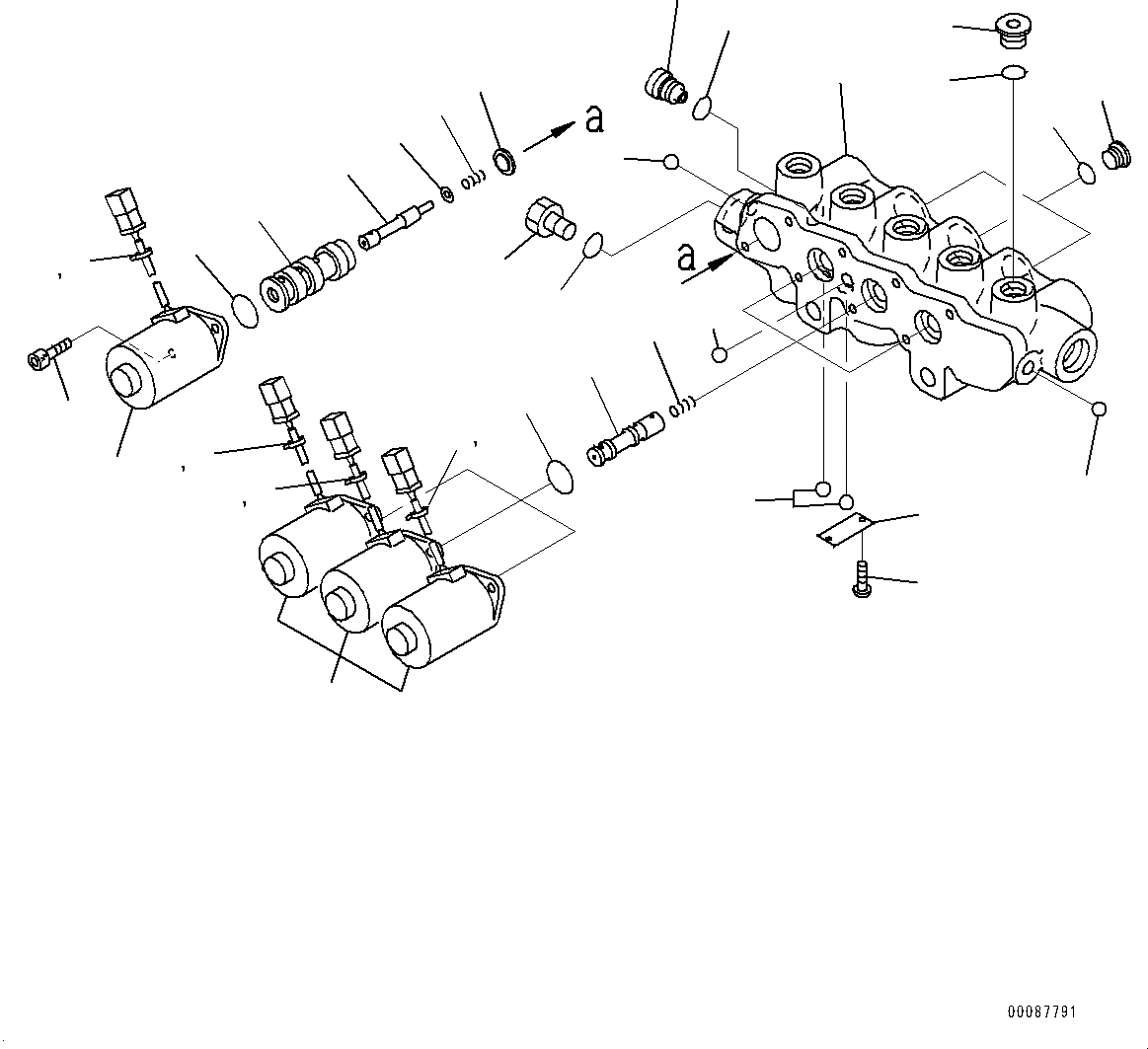 a

a

00087791