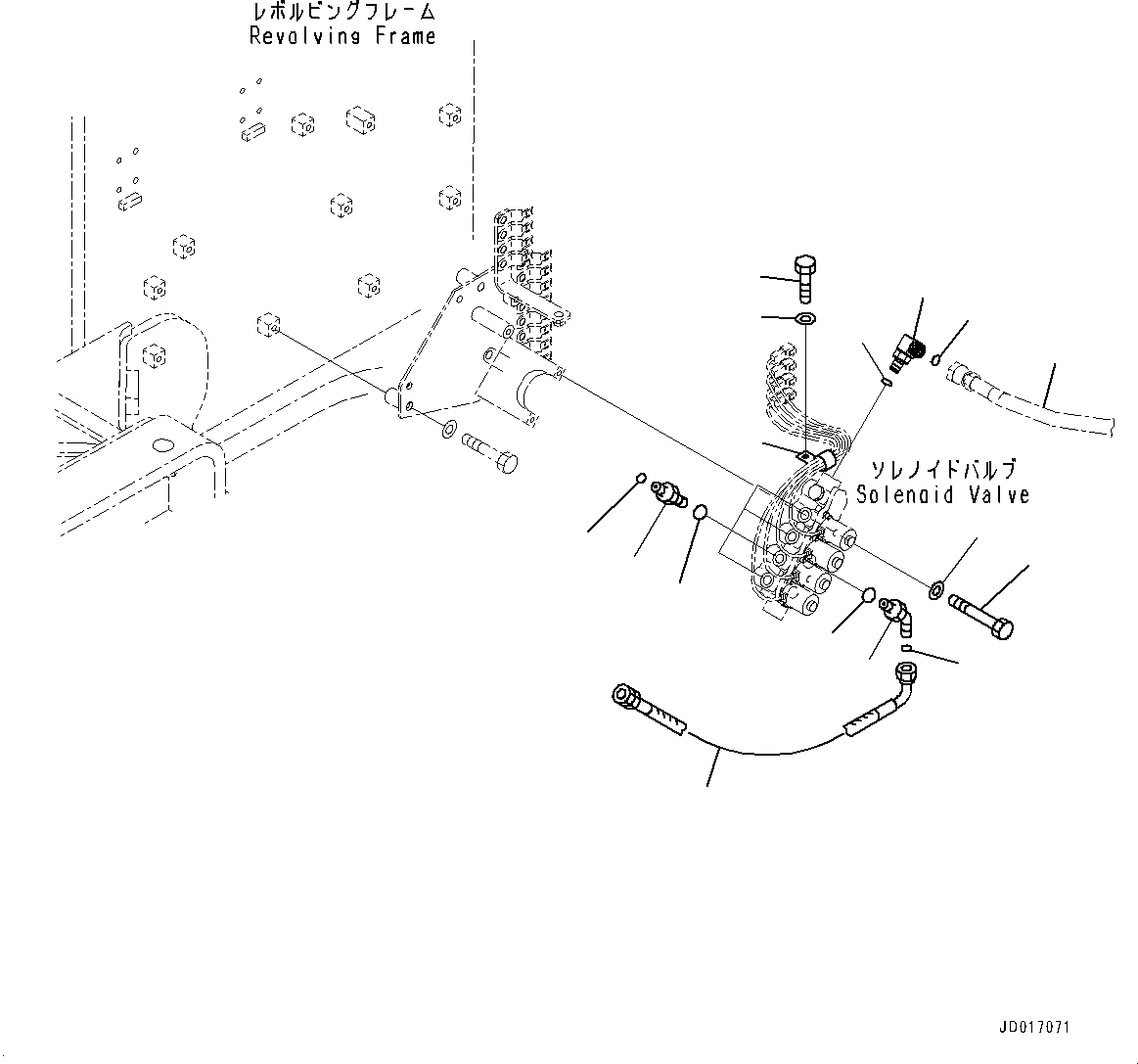 レボルビングフレーム
Revolving Frame

ソレノイドバルブ
Solenoid Valve

JD017071