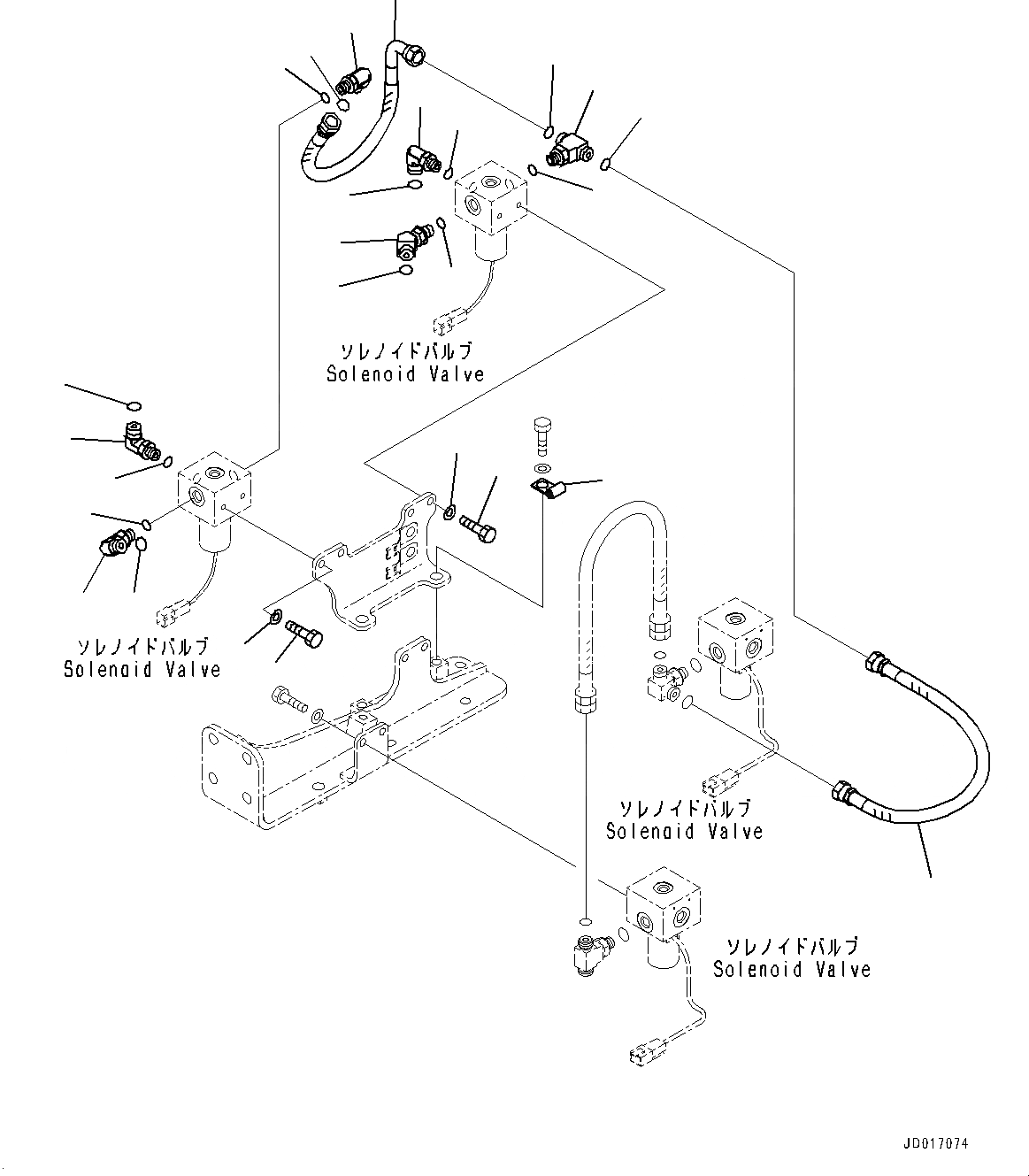 ソレノイドバルブ
Solenoid Valve

ソレノイドバルブ
Solenoid Valve

ソレノイドバルブ
Solenoid Valve

ソレノイドバルブ
Solenoid Valve

JD017074