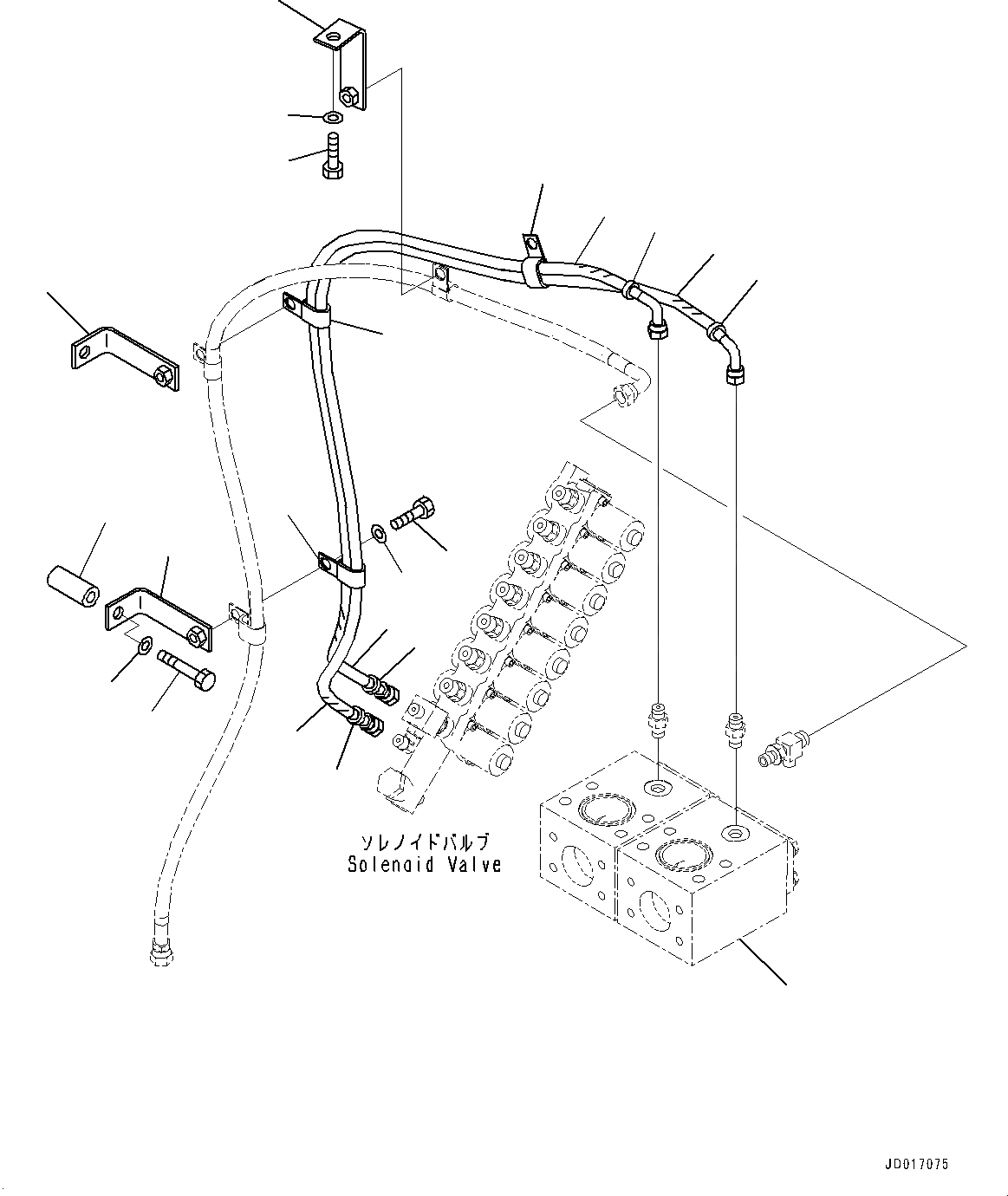 ソレノイドバルブ
Solenoid Valve

JD017075