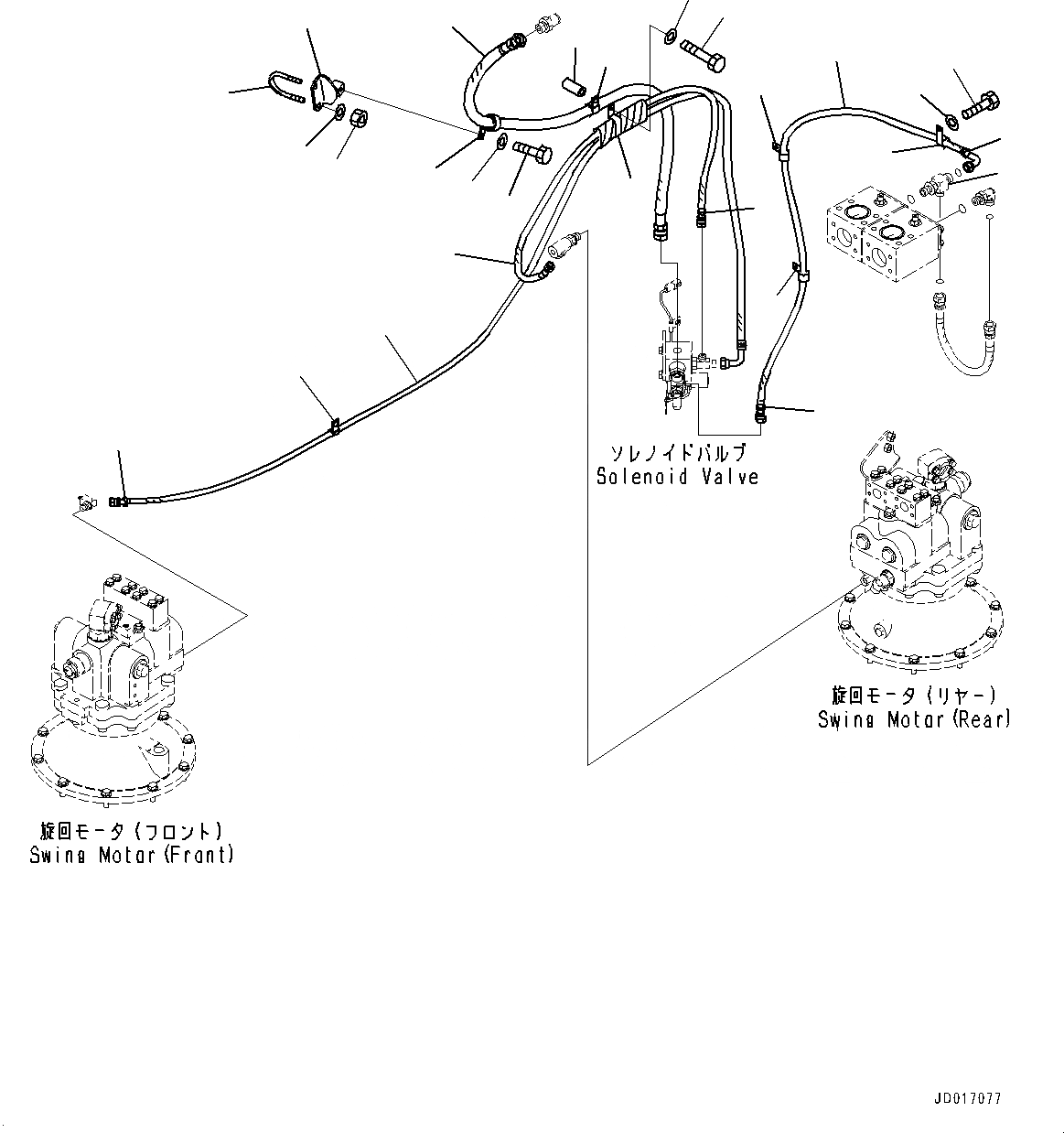 ソレノイドバルブ
Solenoid Valve

旋回モータ（リヤー）
Swing Motor (Rear)

旋回モータ（フロント）
Swing Motor (Front)

JD017077