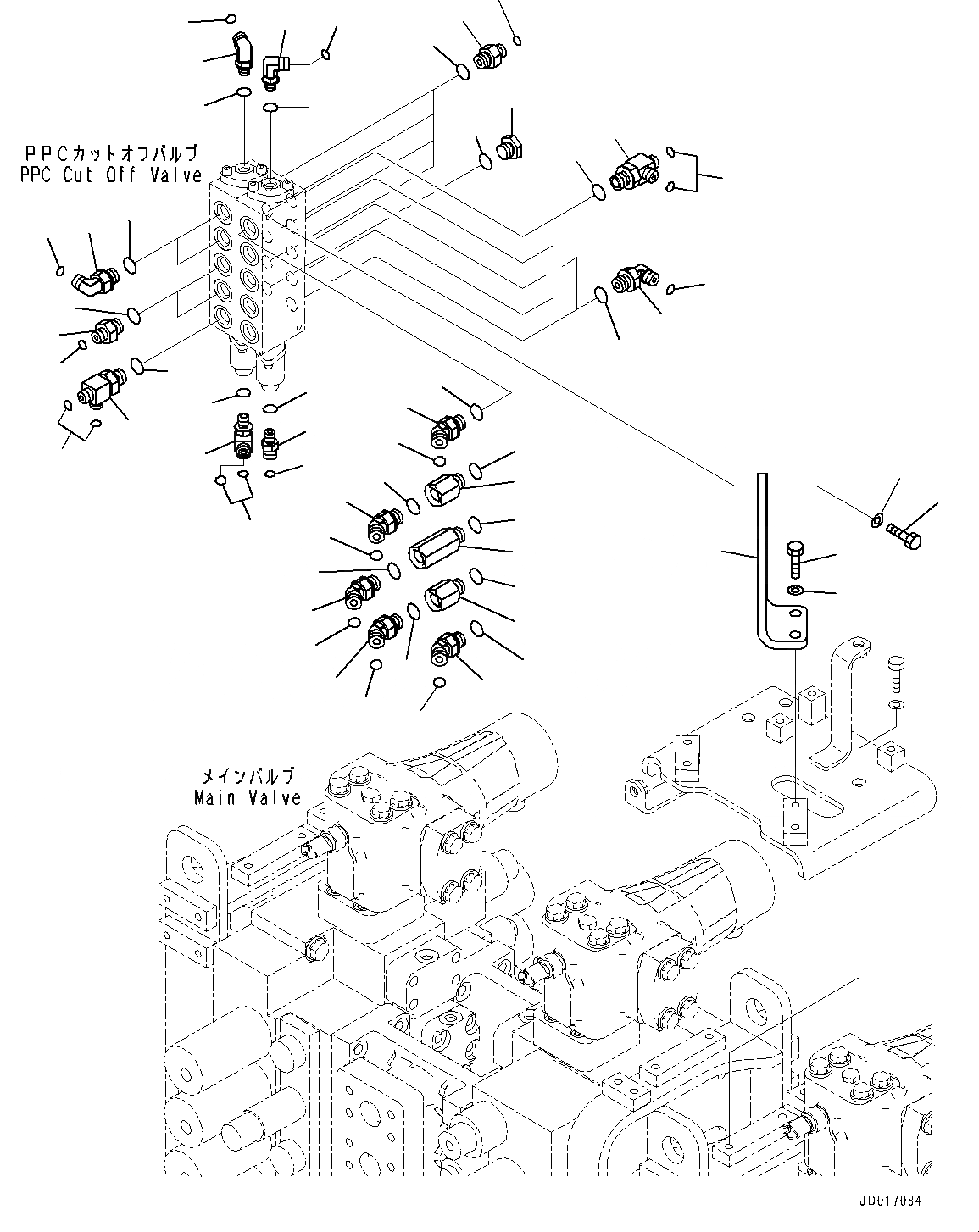 PPCカットオフバルブ
PPC Cut Off Valve

メインバルブ
Main Valve

JD017084